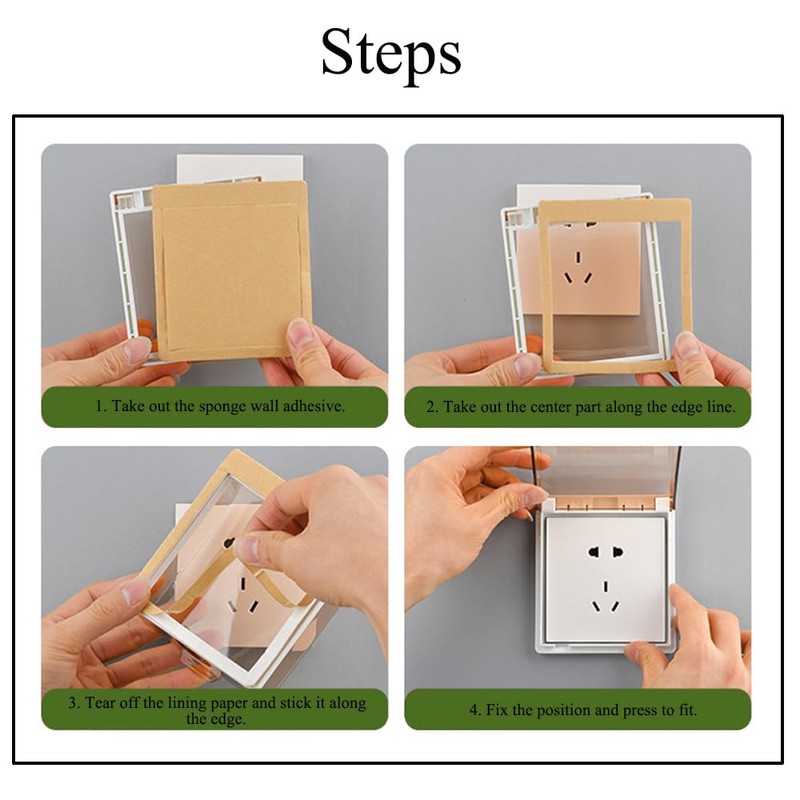 Steps

1. Take out the sponge wall adhesive.

2. Take out the center part along the edge line.

3. Tear off the lining paper and stick it along the edge.

4. Fix the position and press to fit.