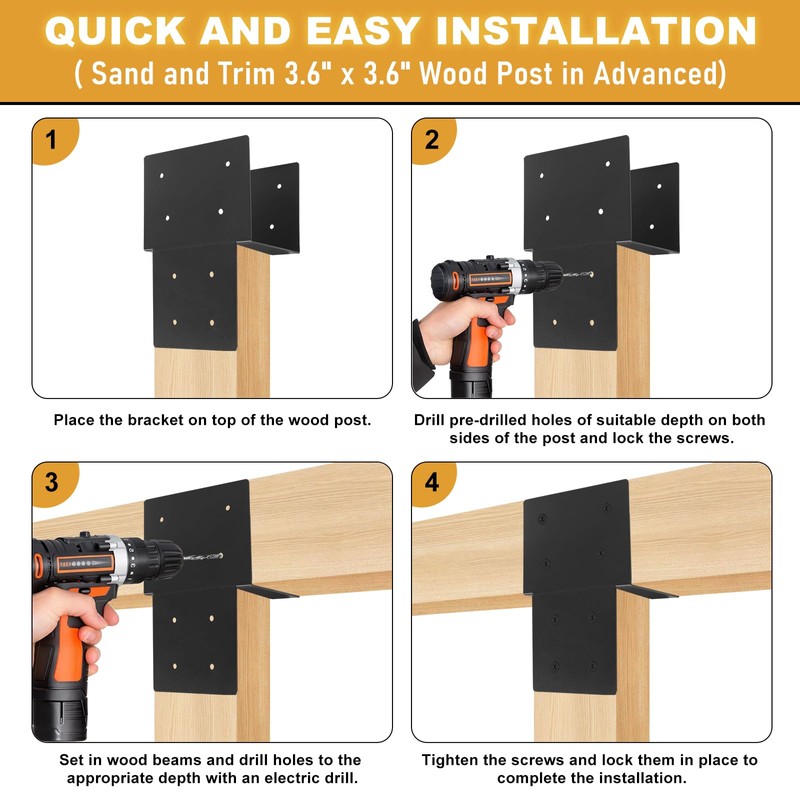 QUICK AND EASY INSTALLATION
( Sand and Trim 3.6" x 3.6" Wood Post in Advanced)

1

Place the bracket on top of the wood post.

2

Drill pre-drilled holes of suitable depth on both sides of the post and lock the screws.

3

Set in wood beams and drill holes to the appropriate depth with an electric drill.

4

Tighten the screws and lock them in place to complete the installation.