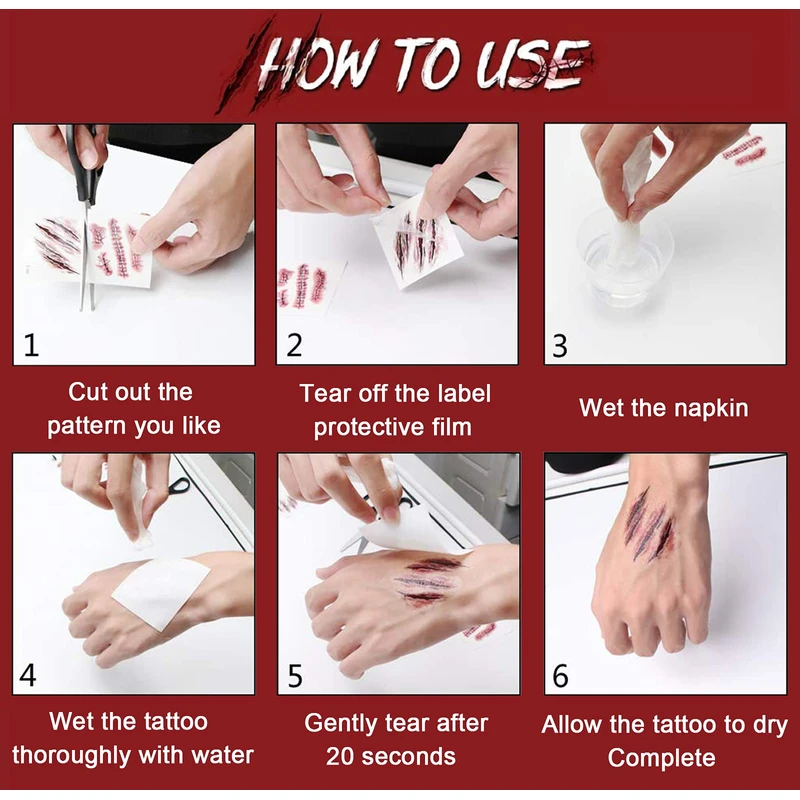 HOW TO USE

1

Cut out the pattern you like

2

Tear off the label protective film

3

Wet the napkin

4

Wet the tattoo thoroughly with water

5

Gently tear after 20 seconds

6

Allow the tattoo to dry Complete