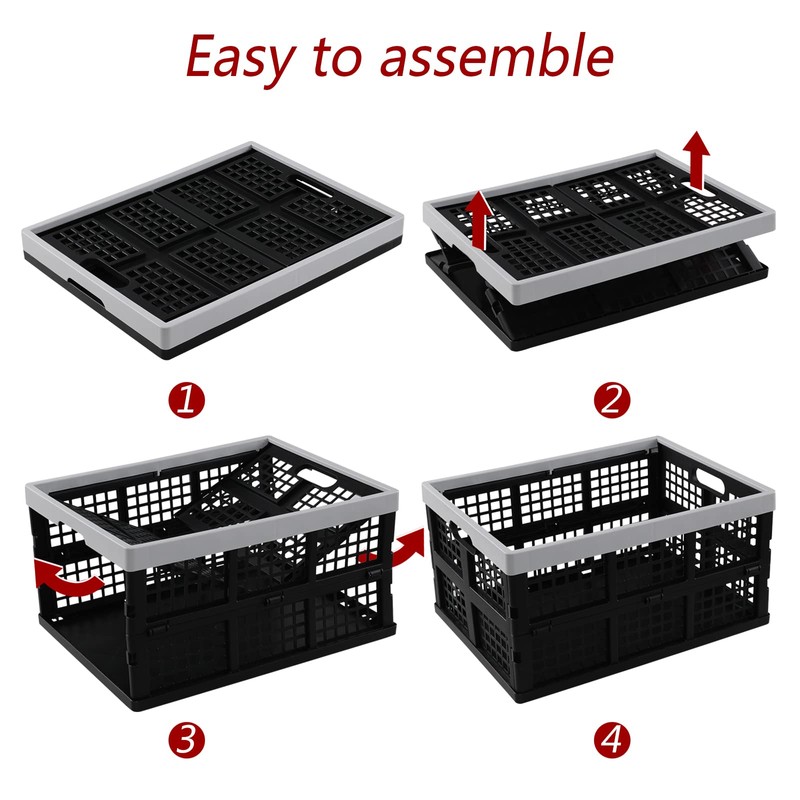 Easy to assemble

1

2

3

4