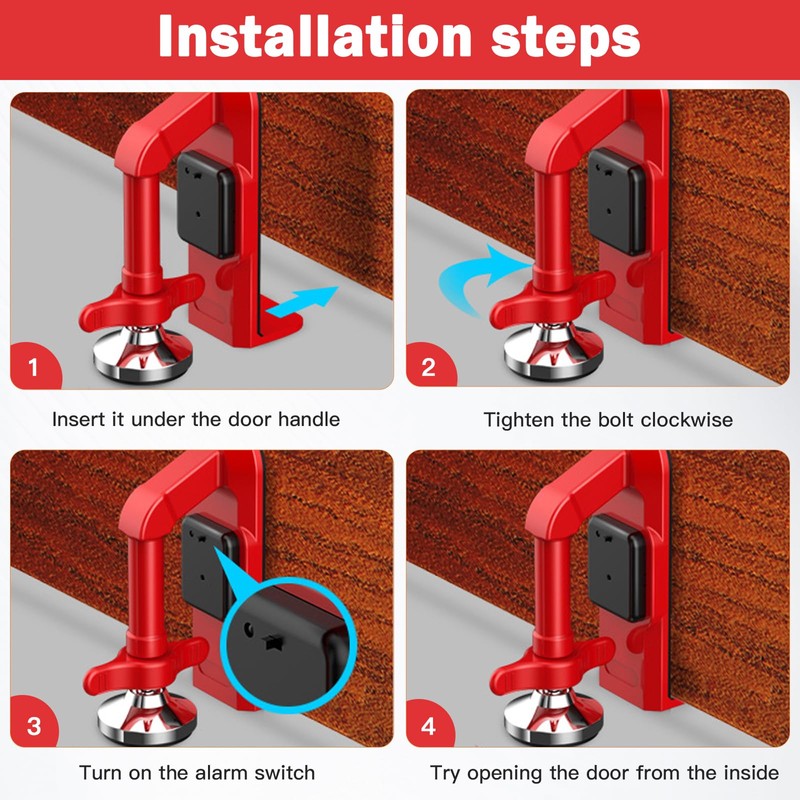 Installation steps

1

Insert it under the door handle

2

Tighten the bolt clockwise

3

Turn on the alarm switch

4

Try opening the door from the inside