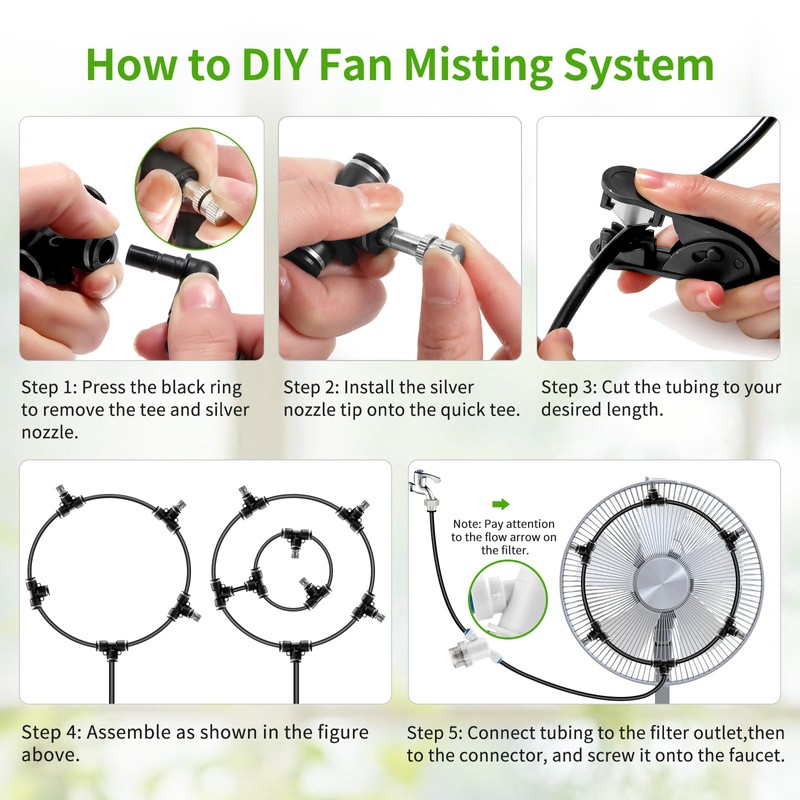 How to DIY Fan Misting System

Step 1: Press the black ring to remove the tee and silver nozzle.

Step 2: Install the silver nozzle tip onto the quick tee.

Step 3: Cut the tubing to your desired length.

Note: Pay attention to the flow arrow on the filter.

Step 4: Assemble as shown in the figure above.

Step 5: Connect tubing to the filter outlet,then to the connector, and screw it onto the faucet.