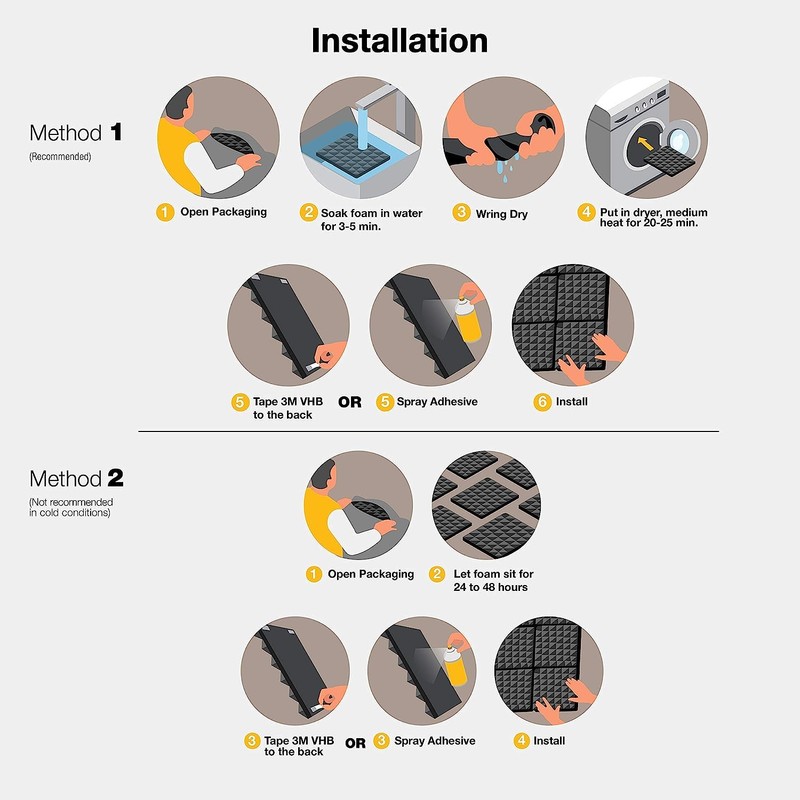 Installation

Method 1
(Recommended)

1 Open Packaging
2 Soak foam in water for 3-5 min.
3 Wring Dry
4 Put in dryer, medium heat for 20-25 min.

5 Tape 3M VHB to the back
OR
5 Spray Adhesive
6 Install

Method 2
(Not recommended in cold conditions)

1 Open Packaging
2 Let foam sit for 24 to 48 hours

3 Tape 3M VHB to the back
OR
3 Spray Adhesive
4 Install