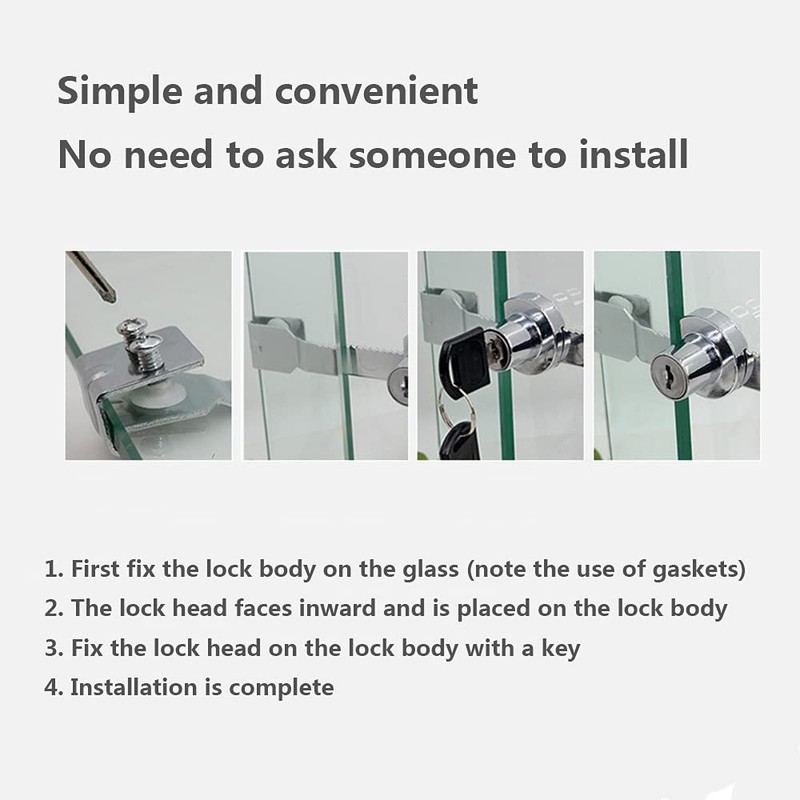 Simple and convenient
No need to ask someone to install

1. First fix the lock body on the glass (note the use of gaskets)
2. The lock head faces inward and is placed on the lock body
3. Fix the lock head on the lock body with a key
4. Installation is complete