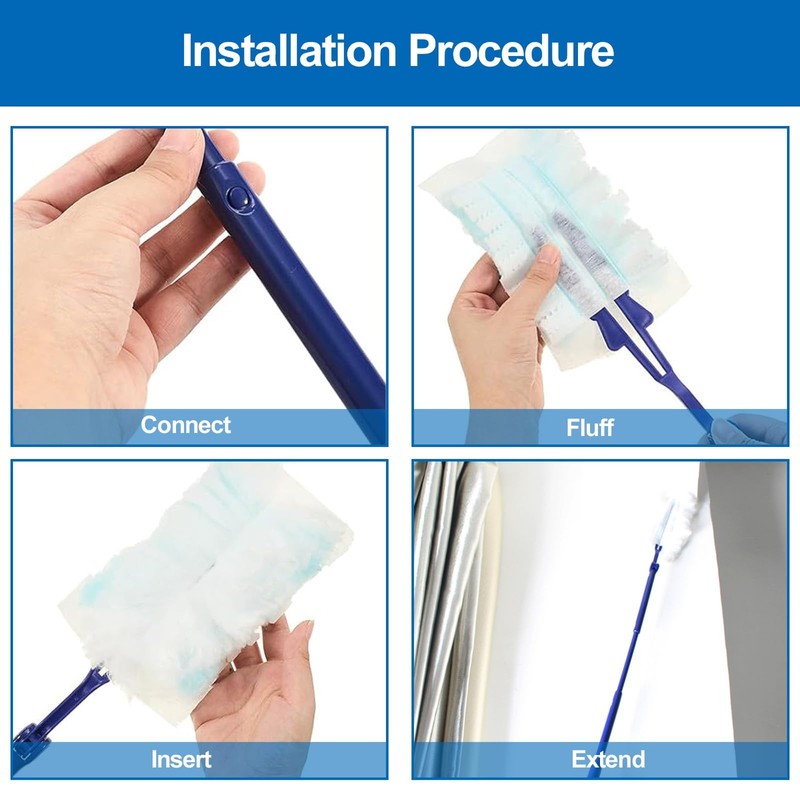 Installation Procedure

Connect

Fluff

Insert

Extend