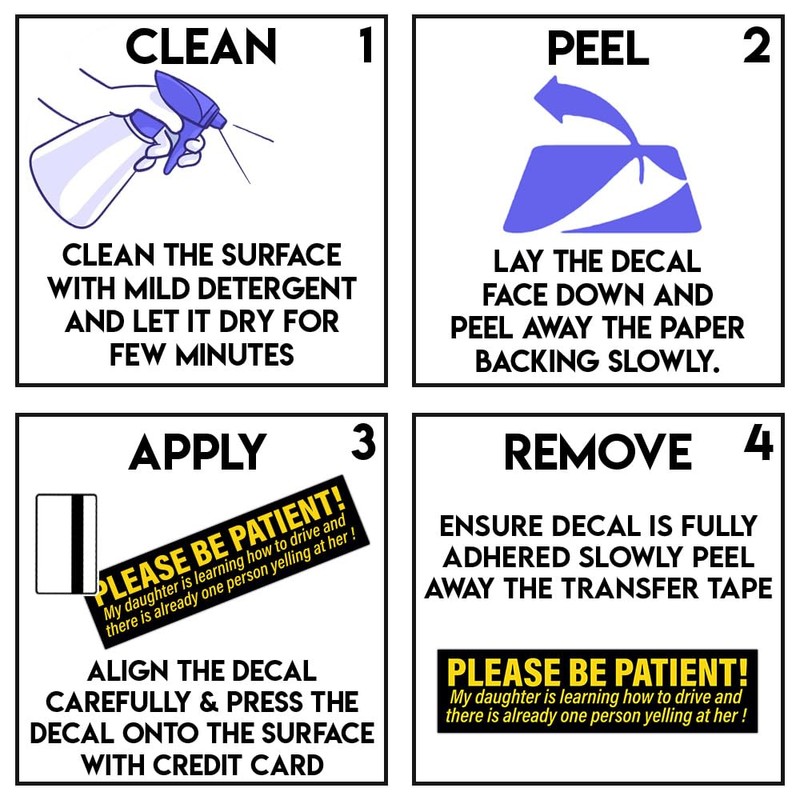 CLEAN 1

CLEAN THE SURFACE WITH MILD DETERGENT AND LET IT DRY FOR FEW MINUTES

PEEL 2

LAY THE DECAL FACE DOWN AND PEEL AWAY THE PAPER BACKING SLOWLY.

APPLY 3

PLEASE BE PATIENT!
My daughter is learning how to drive and there is already one person yelling at her !

ALIGN THE DECAL CAREFULLY & PRESS THE DECAL ONTO THE SURFACE WITH CREDIT CARD

REMOVE 4

ENSURE DECAL IS FULLY ADHERED SLOWLY PEEL AWAY THE TRANSFER TAPE

PLEASE BE PATIENT!
My daughter is learning how to drive and there is already one person yelling at her !