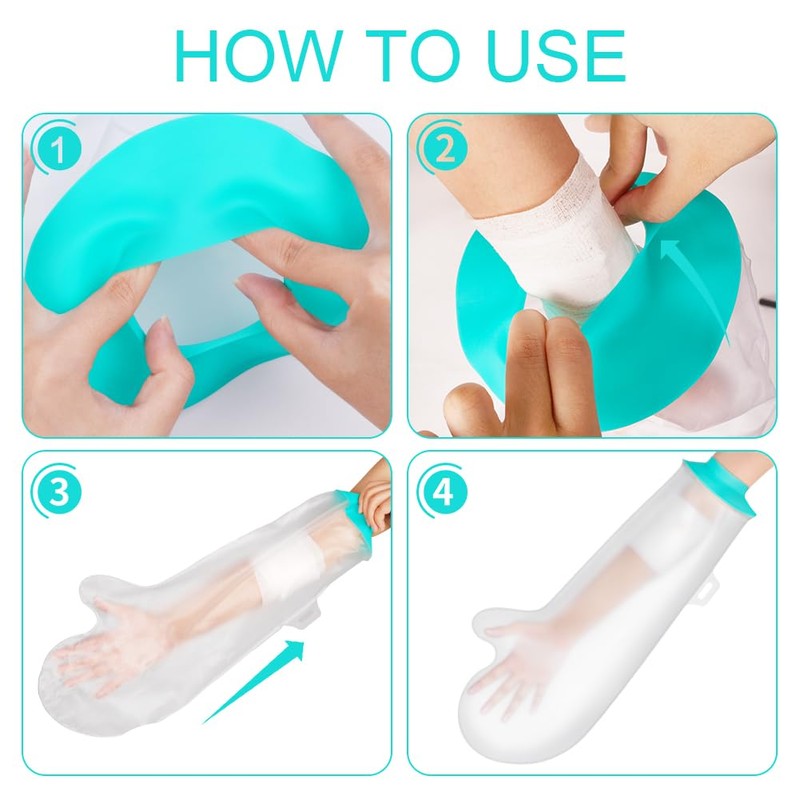 HOW TO USE

1

2

3

4