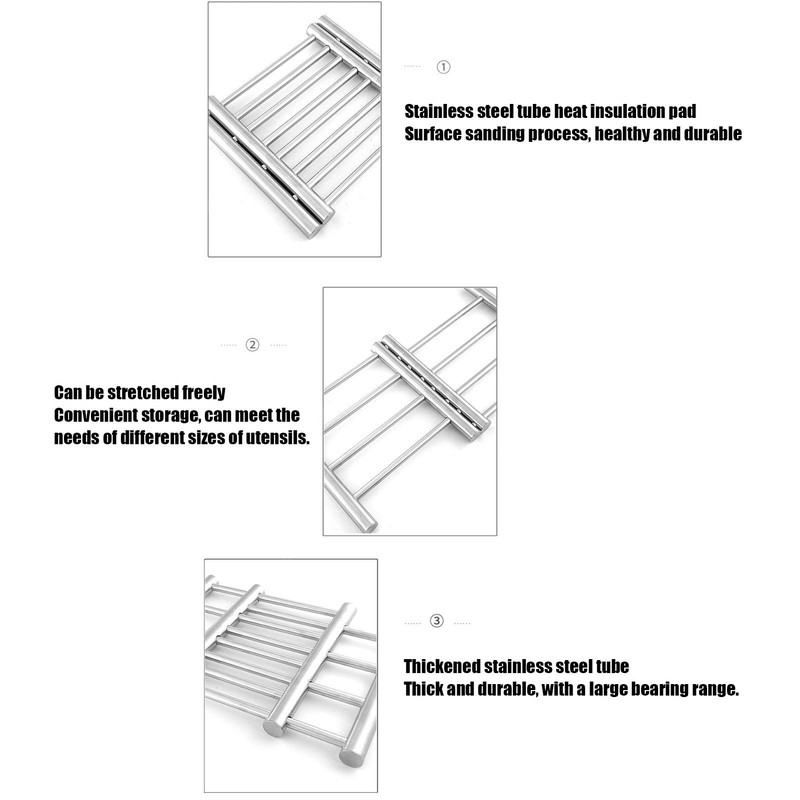 ①

Stainless steel tube heat insulation pad
Surface sanding process, healthy and durable

②

Can be stretched freely
Convenient storage, can meet the needs of different sizes of utensils.

③

Thickened stainless steel tube
Thick and durable, with a large bearing range.