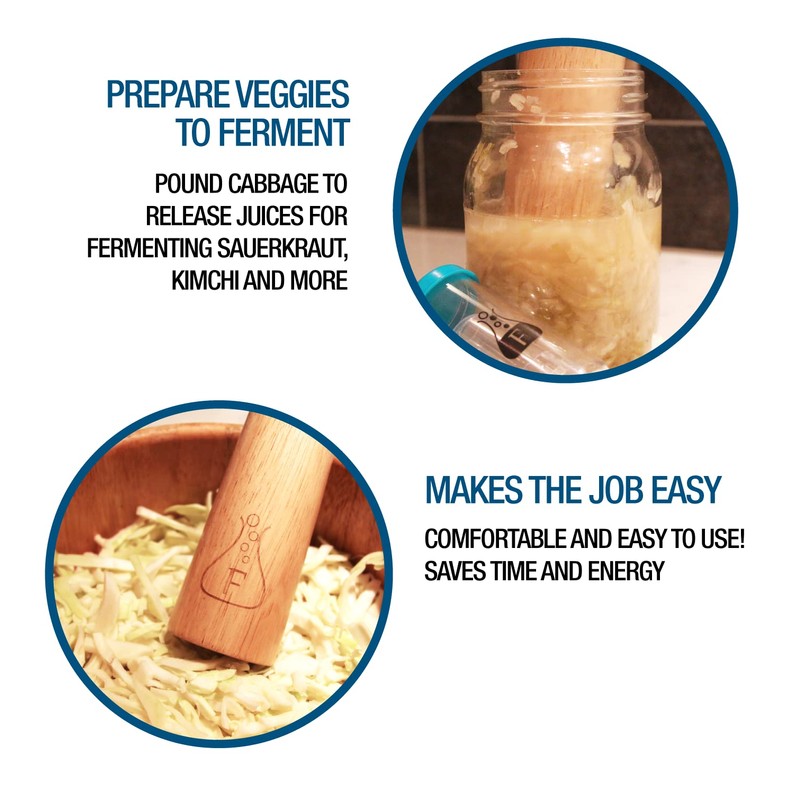 PREPARE VEGGIES TO FERMENT

POUND CABBAGE TO RELEASE JUICES FOR FERMENTING SAUERKRAUT, KIMCHI AND MORE

F

F

MAKES THE JOB EASY

COMFORTABLE AND EASY TO USE! SAVES TIME AND ENERGY