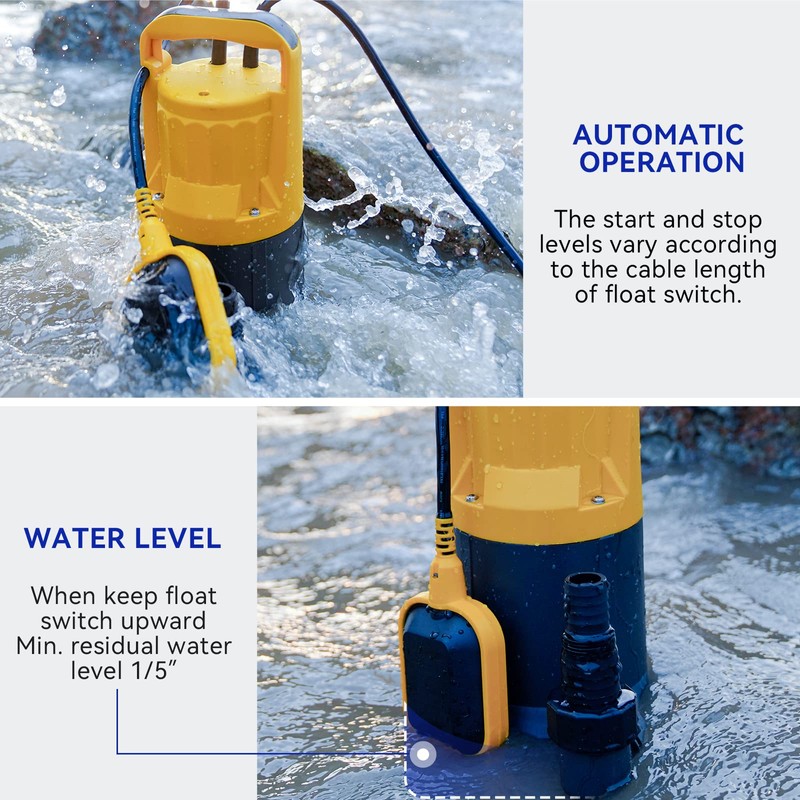 AUTOMATIC OPERATION

The start and stop levels vary according to the cable length of float switch.

WATER LEVEL

When keep float switch upward Min. residual water level 1/5”