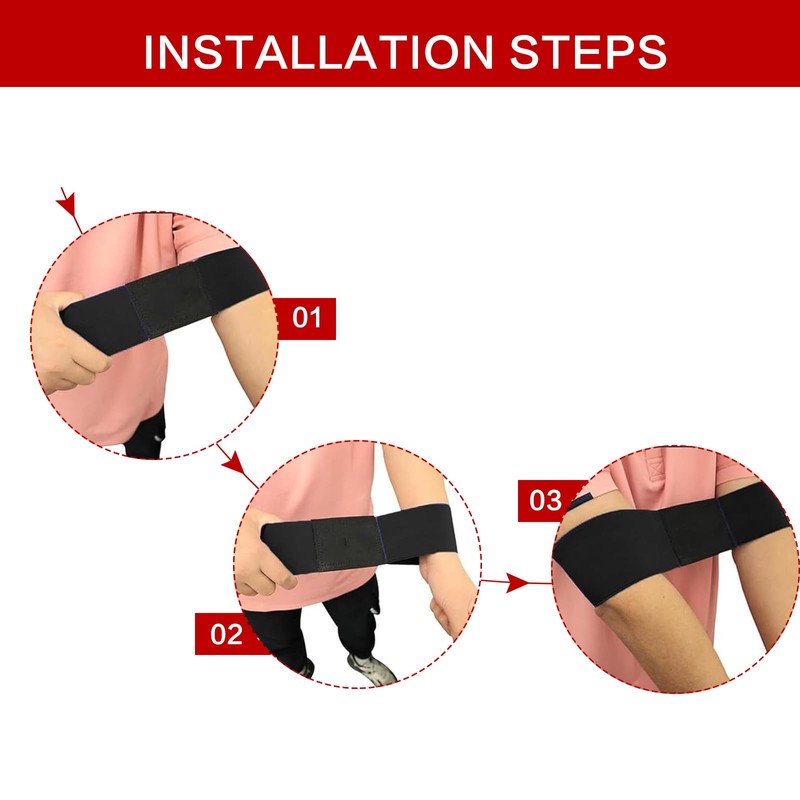 INSTALLATION STEPS

01

02

03