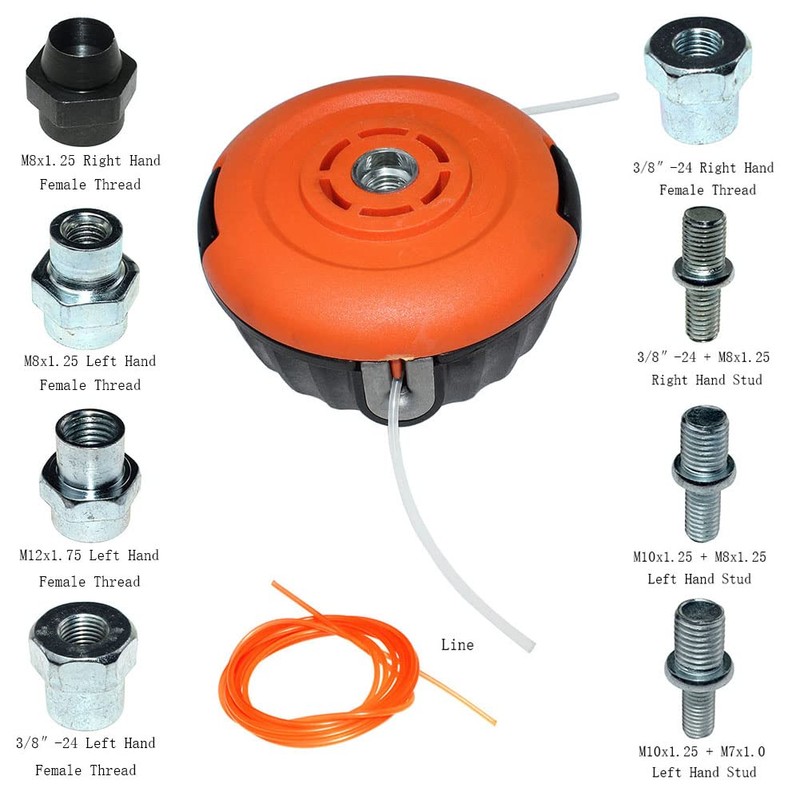 M8x1.25 Right Hand
Female Thread

M8x1.25 Left Hand
Female Thread

M12x1.75 Left Hand
Female Thread

3/8″ -24 Left Hand
Female Thread

Line

3/8″ -24 Right Hand
Female Thread

3/8″ -24 + M8x1.25
Right Hand Stud

M10x1.25 + M8x1.25
Left Hand Stud

M10x1.25 + M7x1.0
Left Hand Stud