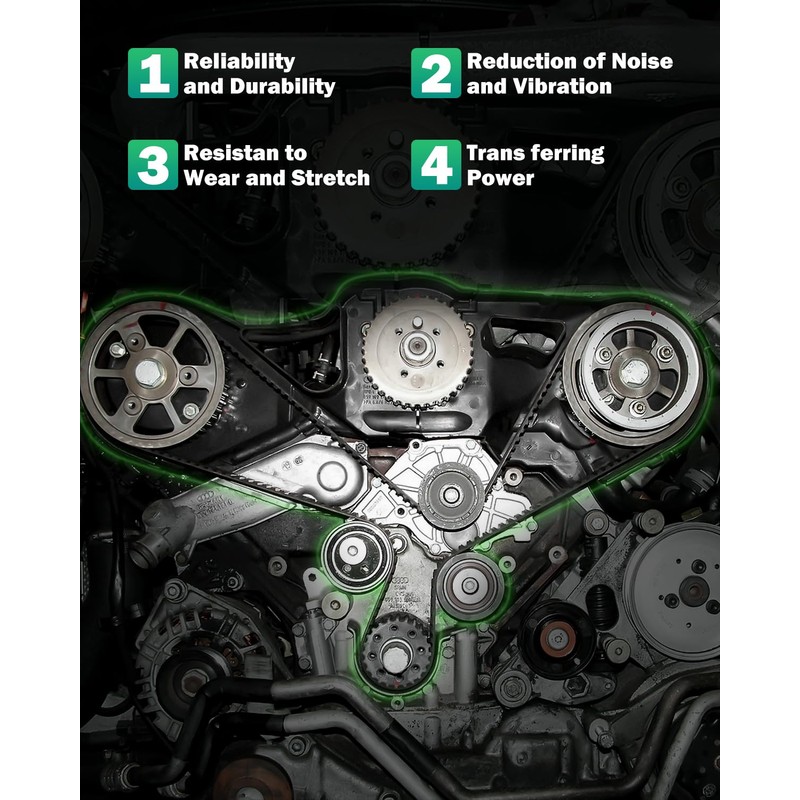 1 Reliability and Durability

2 Reduction of Noise and Vibration

3 Resistan to Wear and Stretch

4 Trans ferring Power