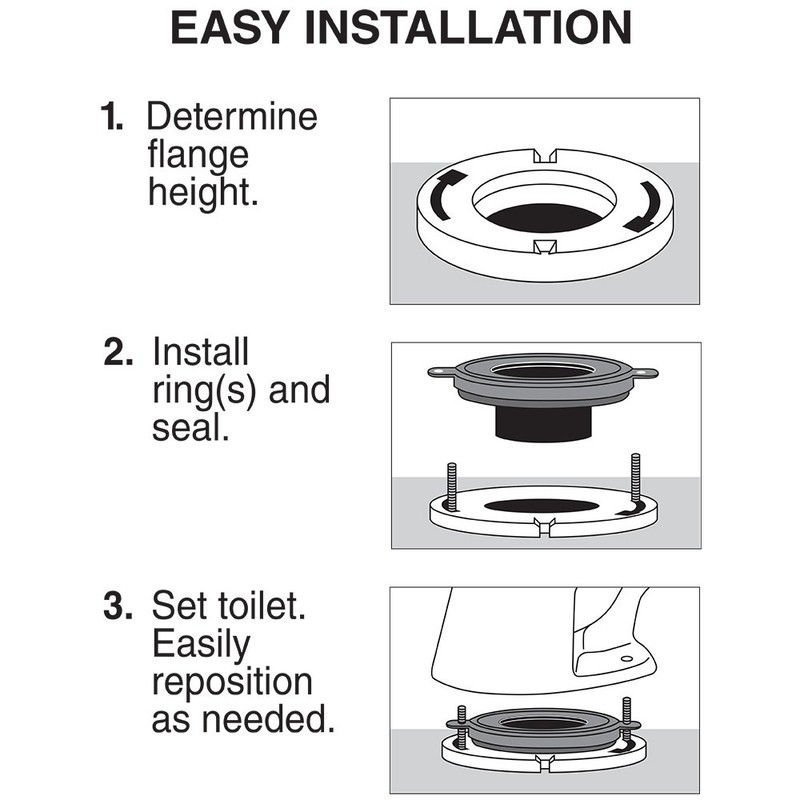 EASY INSTALLATION

1. Determine flange height.

2. Install ring(s) and seal.

3. Set toilet. Easily reposition as needed.