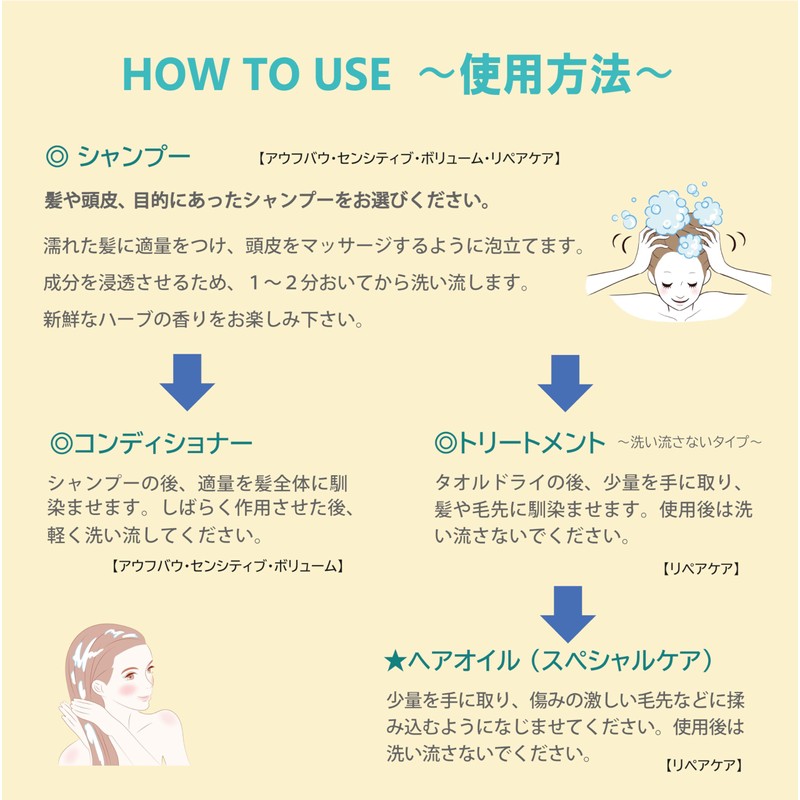 HOW TO USE ～使用方法～

◎ シャンプー 【アウフバウ・センシティブ・ボリューム・リペアケア】

髪や頭皮、目的にあったシャンプーをお選びください。

濡れた髪に適量をつけ、頭皮をマッサージするように泡立てます。

成分を浸透させるため、１～２分おいてから洗い流します。

新鮮なハーブの香りをお楽しみ下さい。

◎コンディショナー

シャンプーの後、適量を髪全体に馴染ませます。しばらく作用させた後、軽く洗い流してください。

【アウフバウ・センシティブ・ボリューム】

◎トリートメント ～洗い流さないタイプ～

タオルドライの後、少量を手に取り、髪や毛先に馴染ませます。使用後は洗い流さないでください。

【リペアケア】

★ヘアオイル（スペシャルケア）

少量を手に取り、傷みの激しい毛先などに揉み込むようになじませてください。使用後は洗い流さないでください。

【リペアケア】