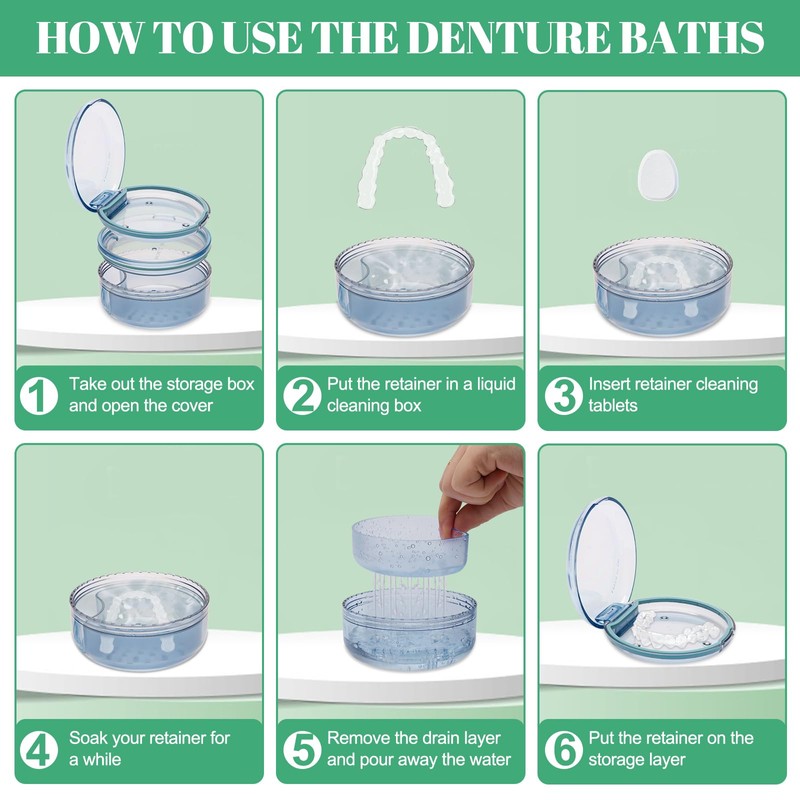 HOW TO USE THE DENTURE BATHS

1 Take out the storage box and open the cover

2 Put the retainer in a liquid cleaning box

3 Insert retainer cleaning tablets

4 Soak your retainer for a while

5 Remove the drain layer and pour away the water

6 Put the retainer on the storage layer