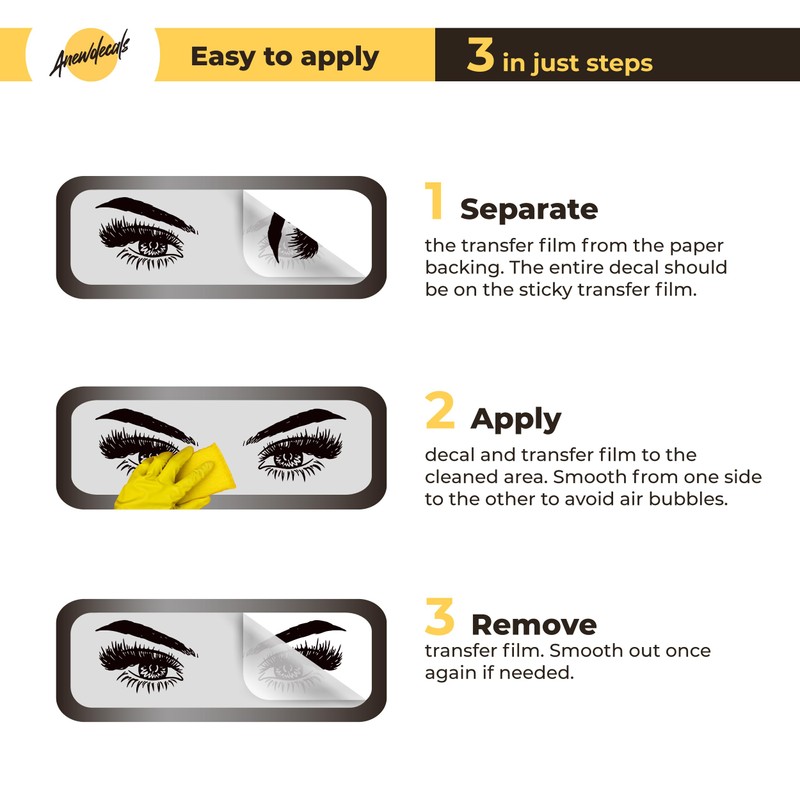 Anewdecals

Easy to apply

3 in just steps

1 Separate
the transfer film from the paper backing. The entire decal should be on the sticky transfer film.

2 Apply
decal and transfer film to the cleaned area. Smooth from one side to the other to avoid air bubbles.

3 Remove
transfer film. Smooth out once again if needed.