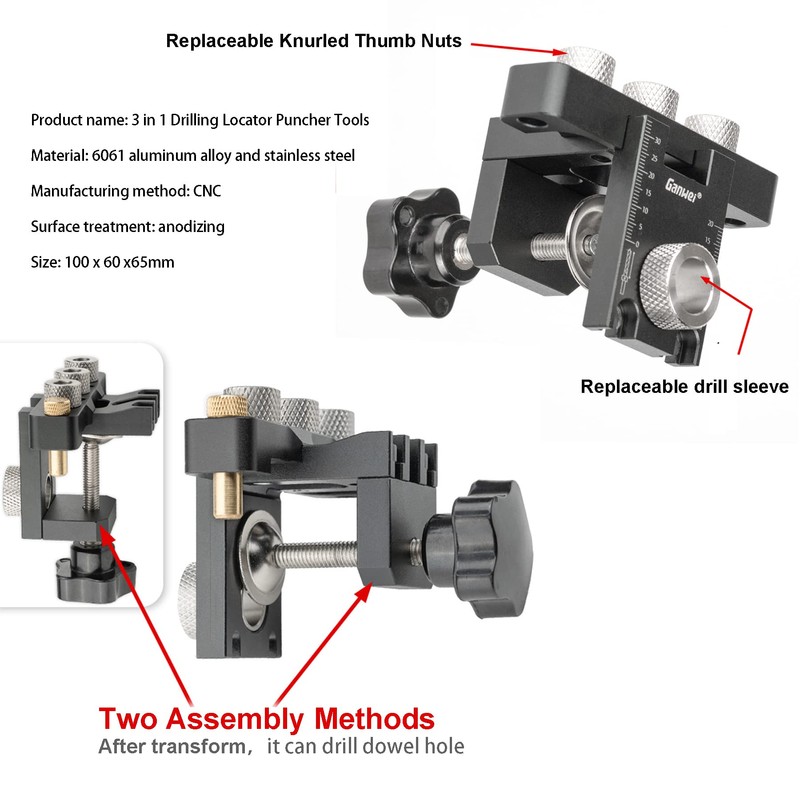 Replaceable Knurled Thumb Nuts

Product name: 3 in 1 Drilling Locator Puncher Tools

Material: 6061 aluminum alloy and stainless steel

Manufacturing method: CNC

Surface treatment: anodizing

Size: 100 x 60 x65mm

30
25
20
15
10
5
0

Ganwei®

20
15

Replaceable drill sleeve

Two Assembly Methods

After transform， it can drill dowel hole