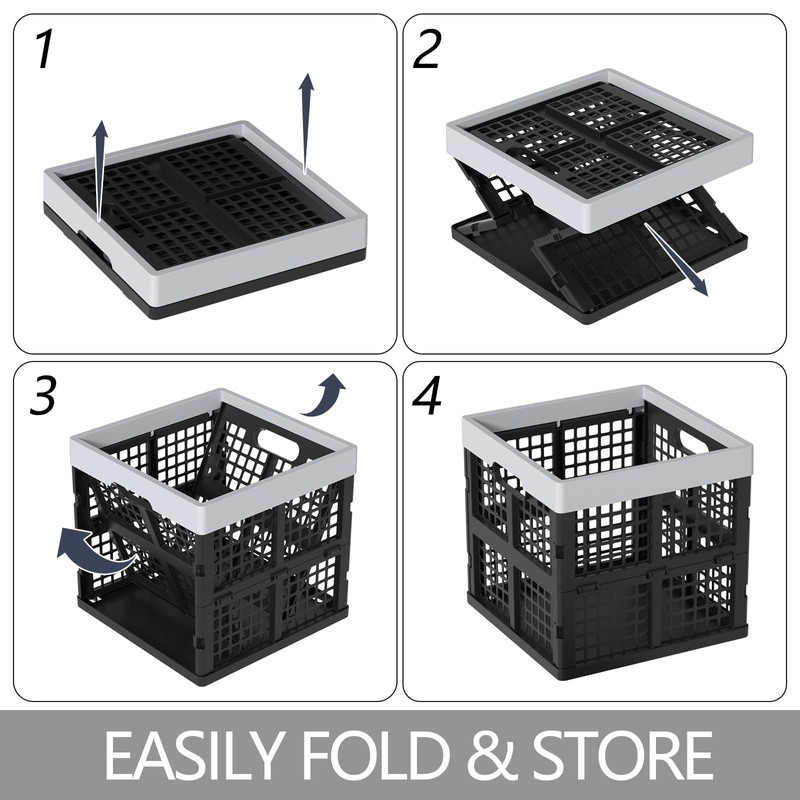 1

2

3

4

EASILY FOLD & STORE