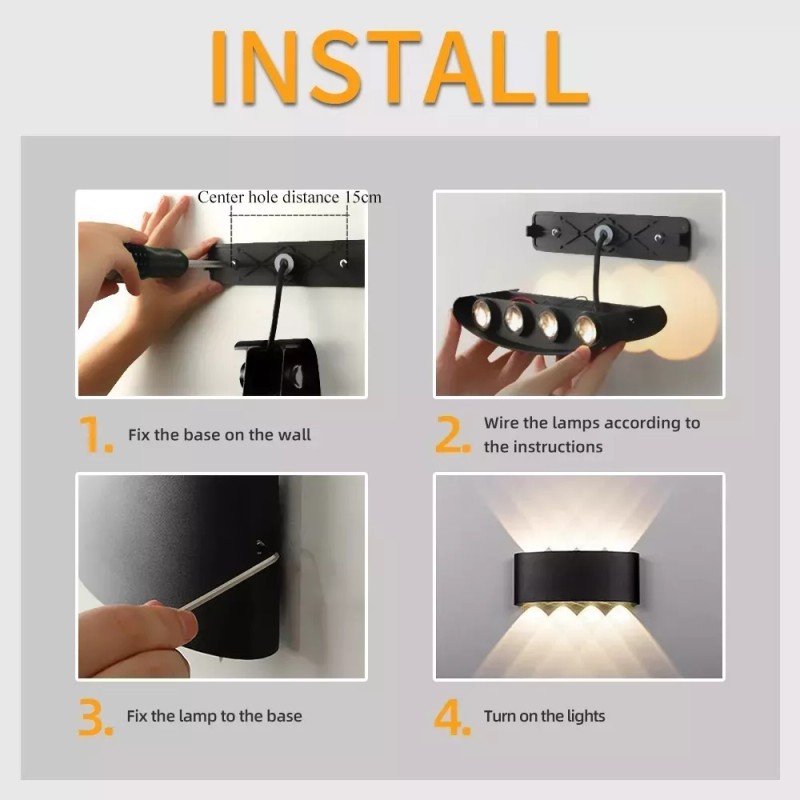 INSTALL

Center hole distance 15cm

1. Fix the base on the wall

2. Wire the lamps according to the instructions

3. Fix the lamp to the base

4. Turn on the lights