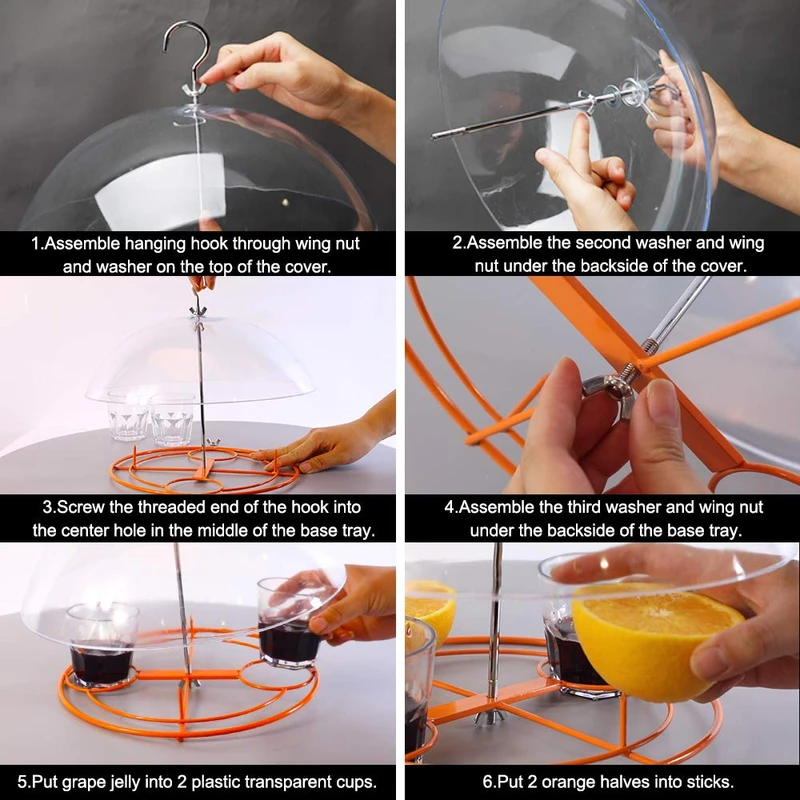 1.Assemble hanging hook through wing nut and washer on the top of the cover.

2.Assemble the second washer and wing nut under the backside of the cover.

3.Screw the threaded end of the hook into the center hole in the middle of the base tray.

4.Assemble the third washer and wing nut under the backside of the base tray.

5.Put grape jelly into 2 plastic transparent cups.

6.Put 2 orange halves into sticks.