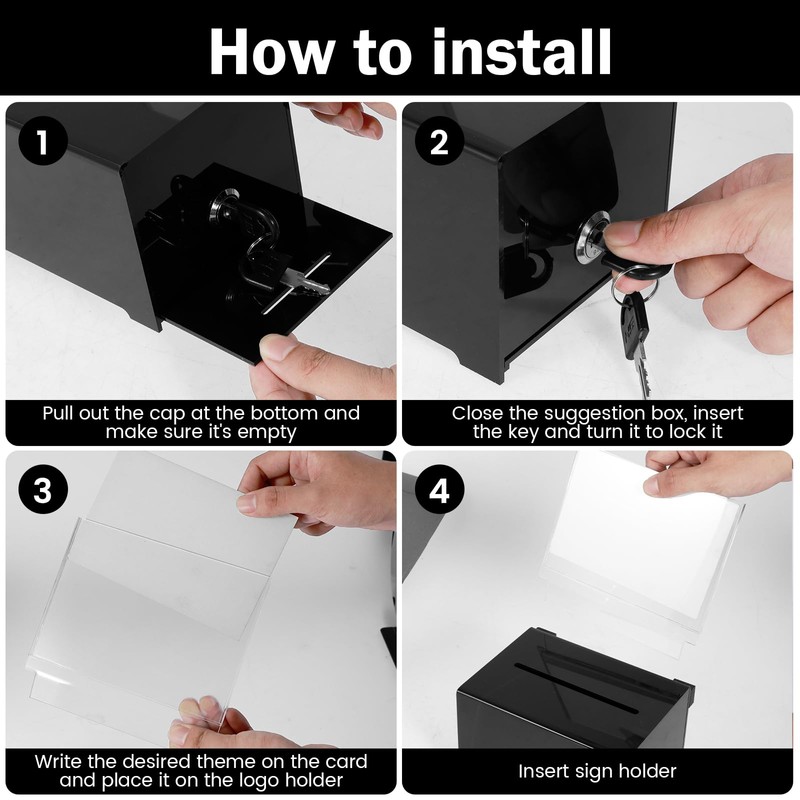 How to install

1

Pull out the cap at the bottom and make sure it's empty

2

Close the suggestion box, insert the key and turn it to lock it

3

Write the desired theme on the card and place it on the logo holder

4

Insert sign holder