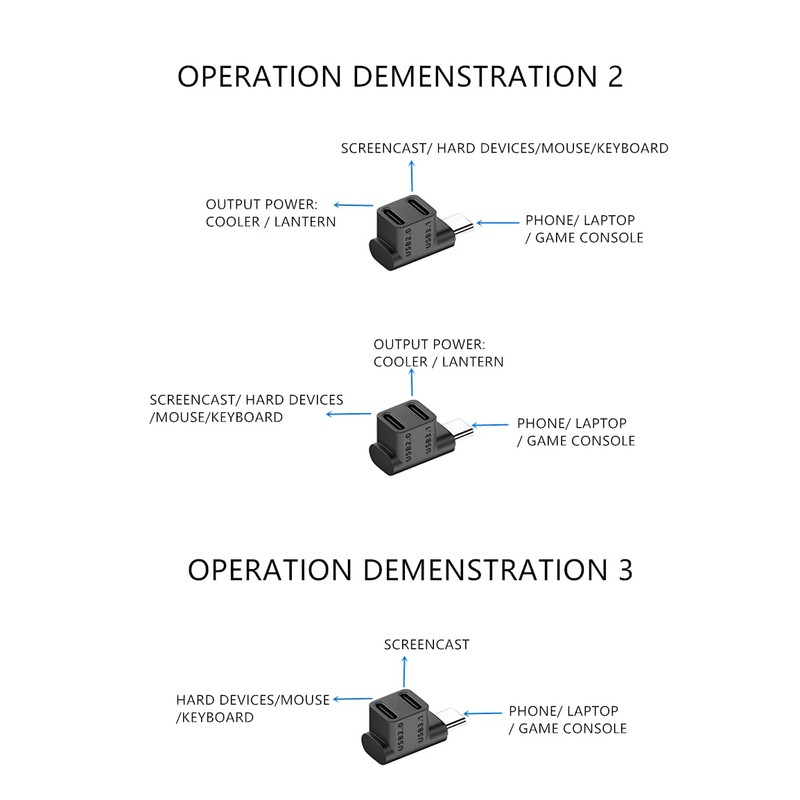 OPERATION DEMENSTRATION 2

SCREENCAST/ HARD DEVICES/MOUSE/KEYBOARD

OUTPUT POWER: COOLER / LANTERN

USB2.0 USB3.1

PHONE/ LAPTOP / GAME CONSOLE

OUTPUT POWER: COOLER / LANTERN

SCREENCAST/ HARD DEVICES /MOUSE/KEYBOARD

USB2.0 USB3.1

PHONE/ LAPTOP / GAME CONSOLE

OPERATION DEMENSTRATION 3

SCREENCAST

HARD DEVICES/MOUSE /KEYBOARD

USB2.0 USB3.1

PHONE/ LAPTOP / GAME CONSOLE