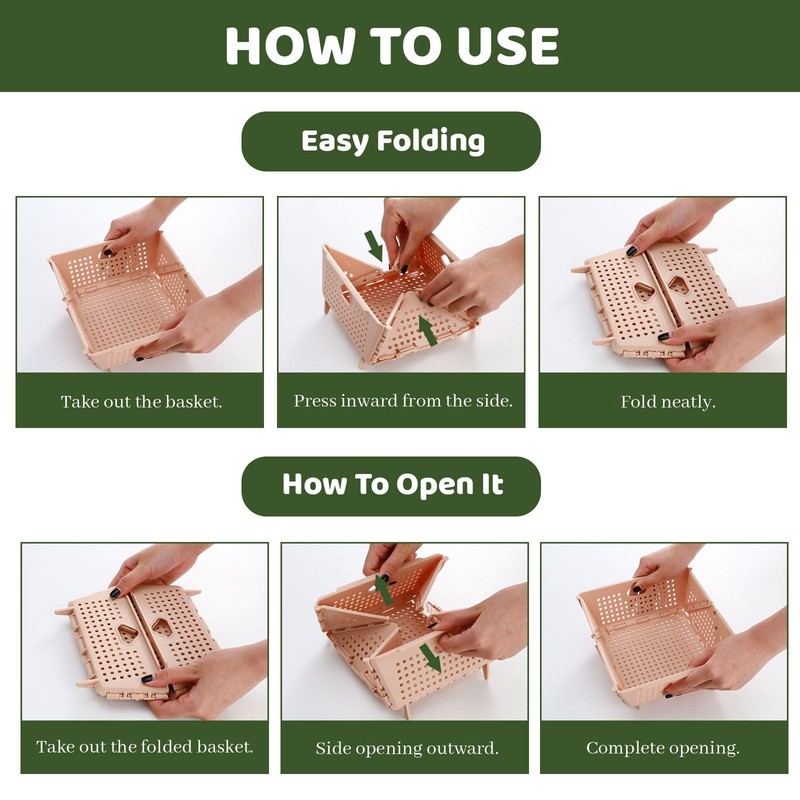 HOW TO USE

Easy Folding

Take out the basket.

Press inward from the side.

Fold neatly.

How To Open It

Take out the folded basket.

Side opening outward.

Complete opening.