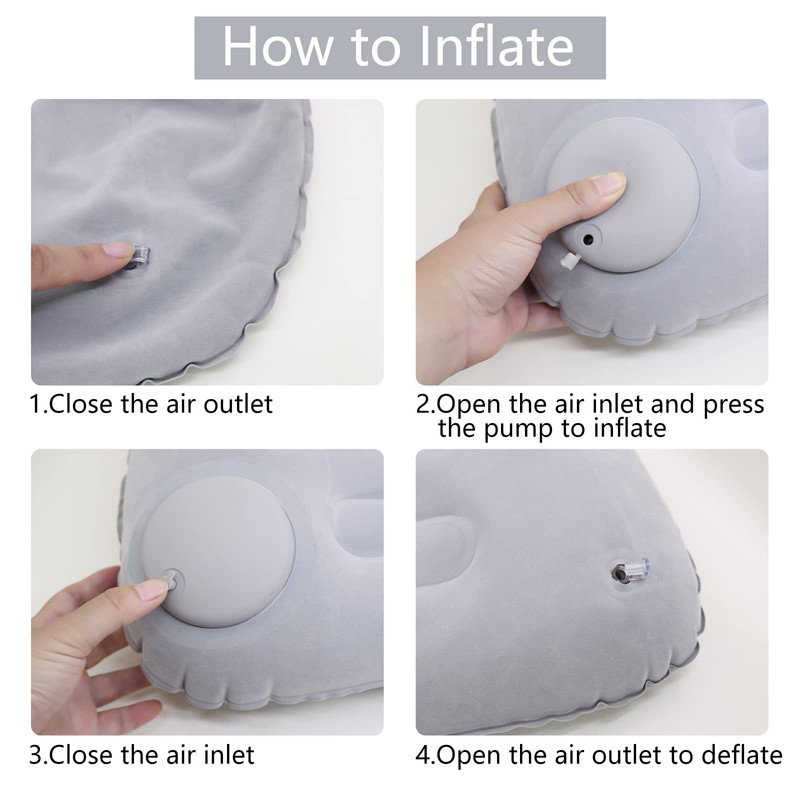 How to Inflate

1.Close the air outlet

2.Open the air inlet and press the pump to inflate

3.Close the air inlet

4.Open the air outlet to deflate