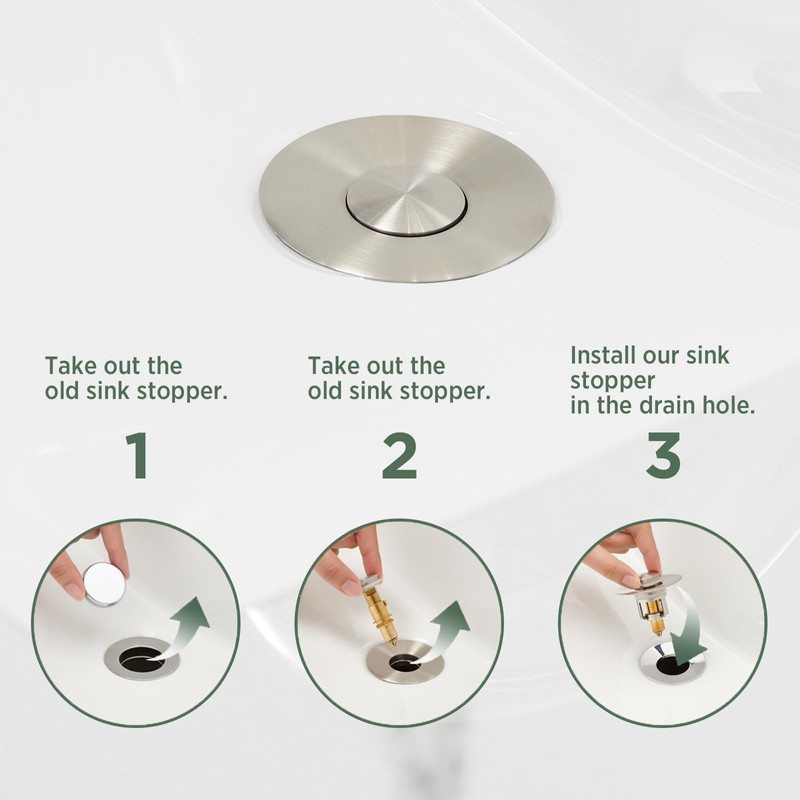 Take out the old sink stopper.

1

Take out the old sink stopper.

2

Install our sink stopper
in the drain hole.

3