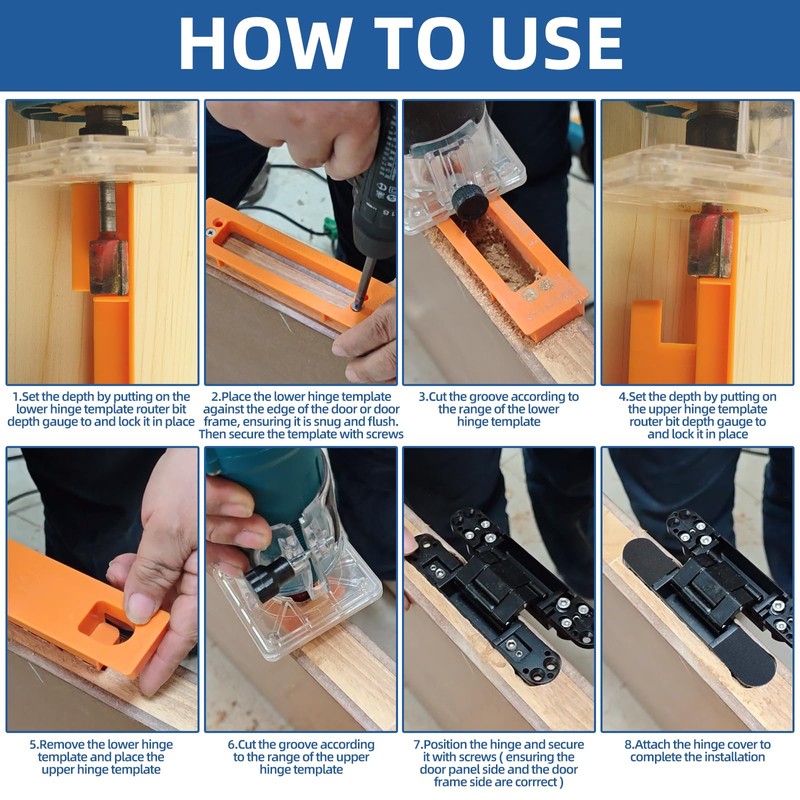 HOW TO USE

1.Set the depth by putting on the lower hinge template router bit depth gauge to and lock it in place

2.Place the lower hinge template against the edge of the door or door frame, ensuring it is snug and flush. Then secure the template with screws

3.Cut the groove according to the range of the lower hinge template

4.Set the depth by putting on the upper hinge template router bit depth gauge to and lock it in place

5.Remove the lower hinge template and place the upper hinge template

6.Cut the groove according to the range of the upper hinge template

7.Position the hinge and secure it with screws ( ensuring the door panel side and the door frame side are corrrect )

8.Attach the hinge cover to complete the installation