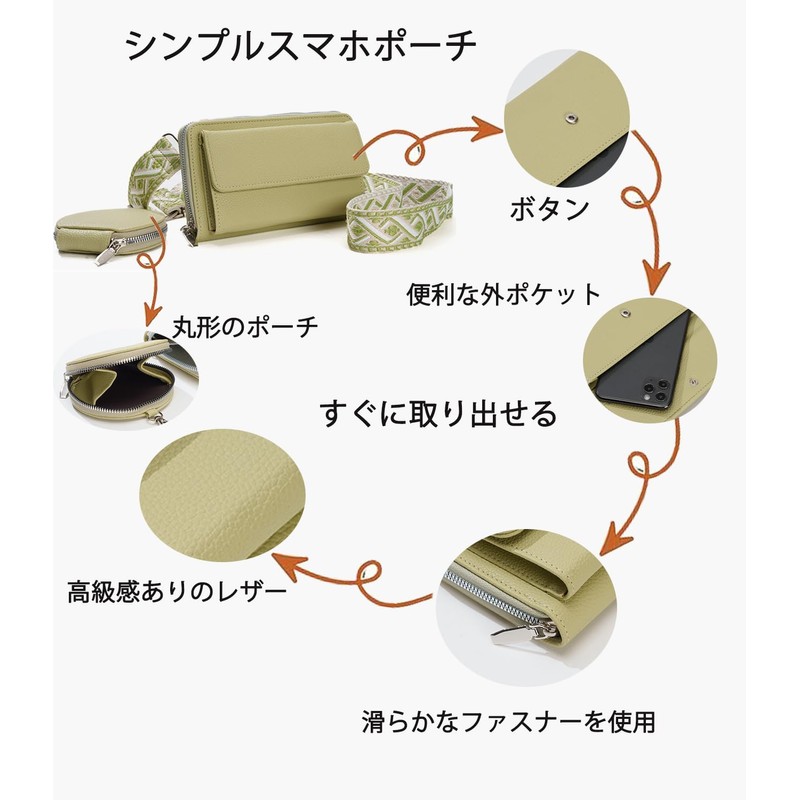 シンプルスマホポーチ

ボタン

便利な外ポケット

丸形のポーチ

すぐに取り出せる

高級感ありのレザー

滑らかなファスナーを使用