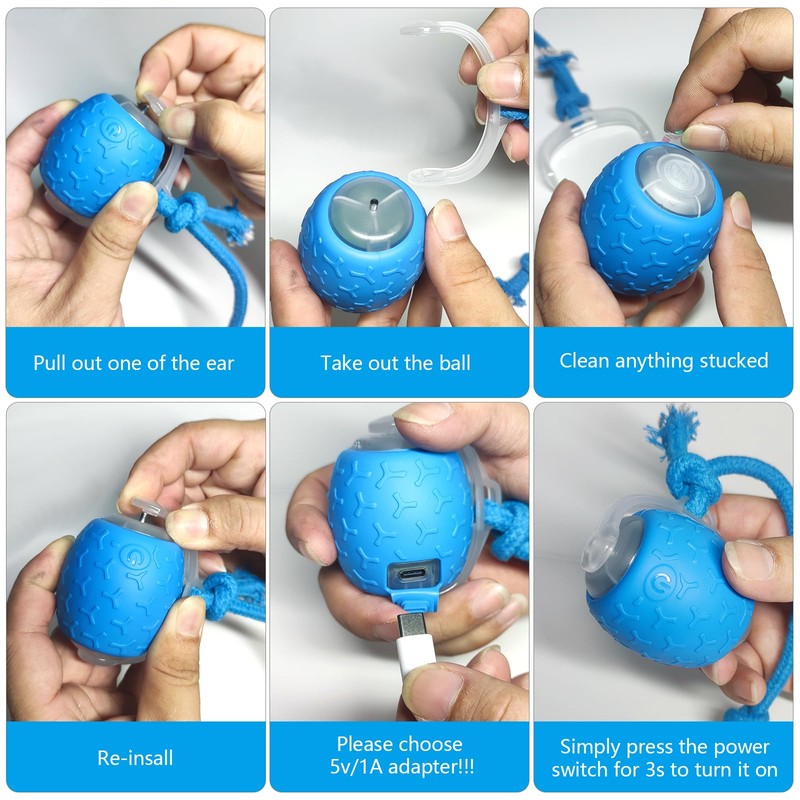 Pull out one of the ear

Take out the ball

Clean anything stucked

Re-insall

Please choose 5v/1A adapter!!!

Simply press the power switch for 3s to turn it on