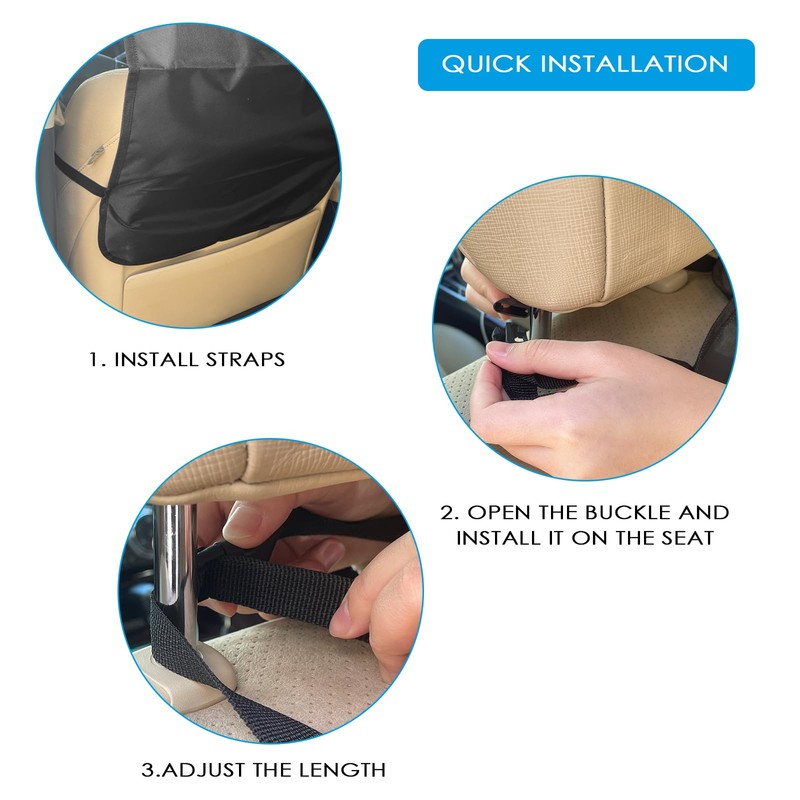 QUICK INSTALLATION

1. INSTALL STRAPS

2. OPEN THE BUCKLE AND INSTALL IT ON THE SEAT

3.ADJUST THE LENGTH