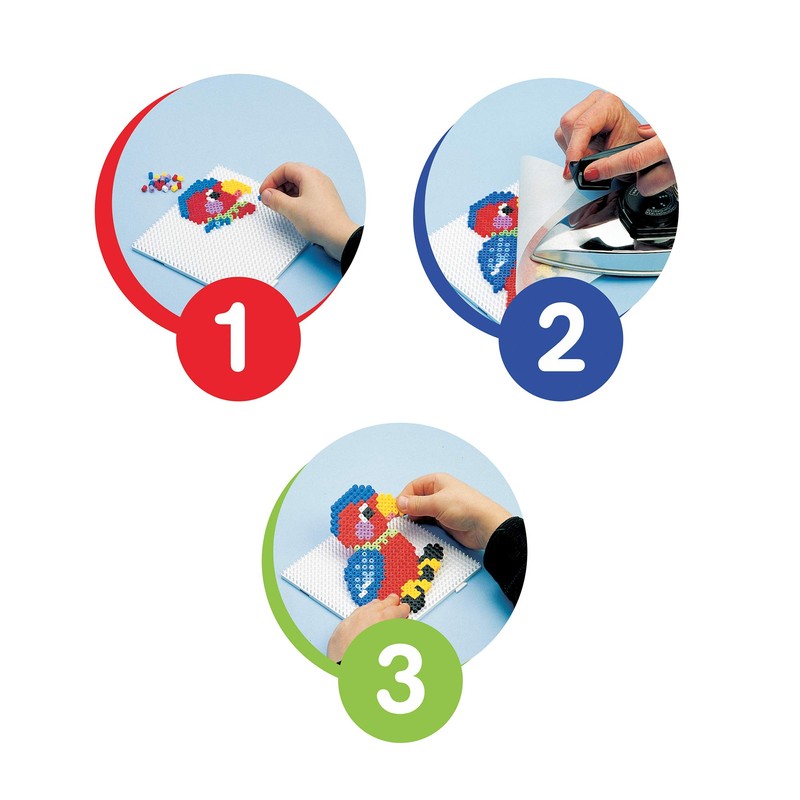 1

2

3