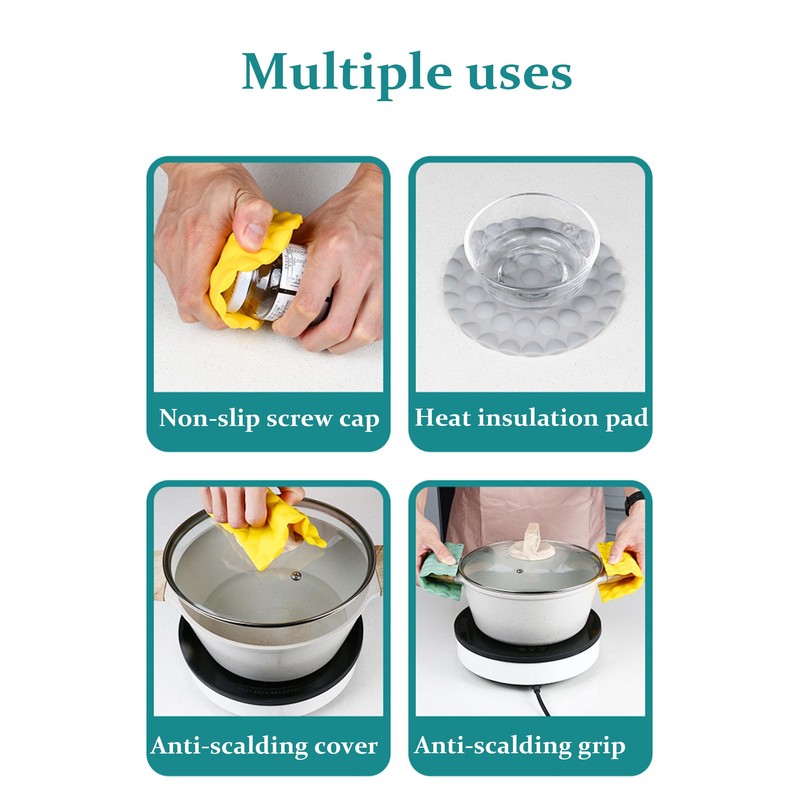 Multiple uses

Non-slip screw cap

Heat insulation pad

Anti-scalding cover

Anti-scalding grip