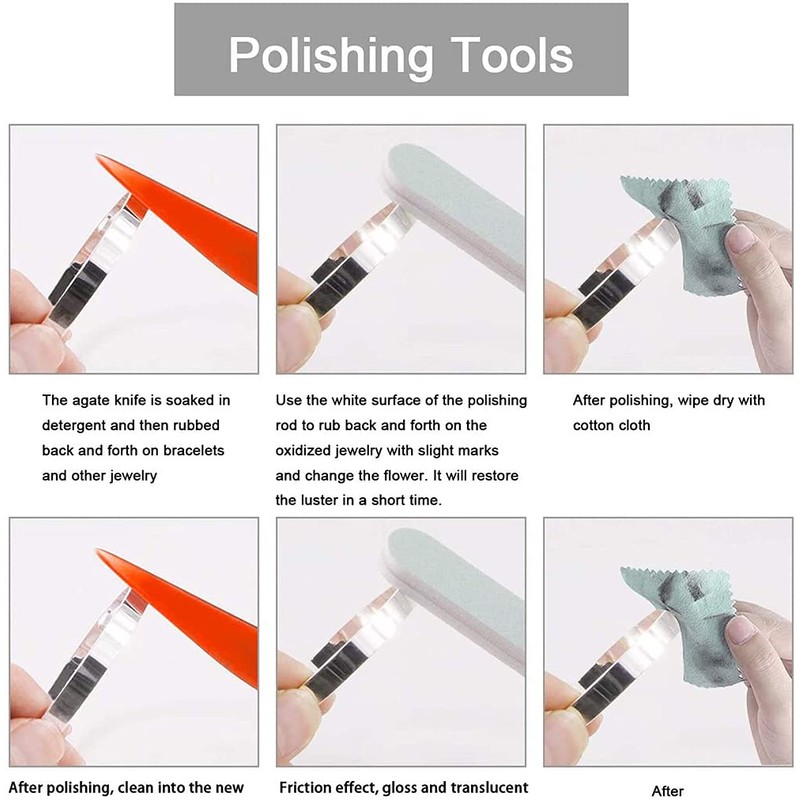 Polishing Tools

The agate knife is soaked in detergent and then rubbed back and forth on bracelets and other jewelry

Use the white surface of the polishing rod to rub back and forth on the oxidized jewelry with slight marks and change the flower. It will restore the luster in a short time.

After polishing, wipe dry with cotton cloth

After polishing, clean into the new

Friction effect, gloss and translucent

After