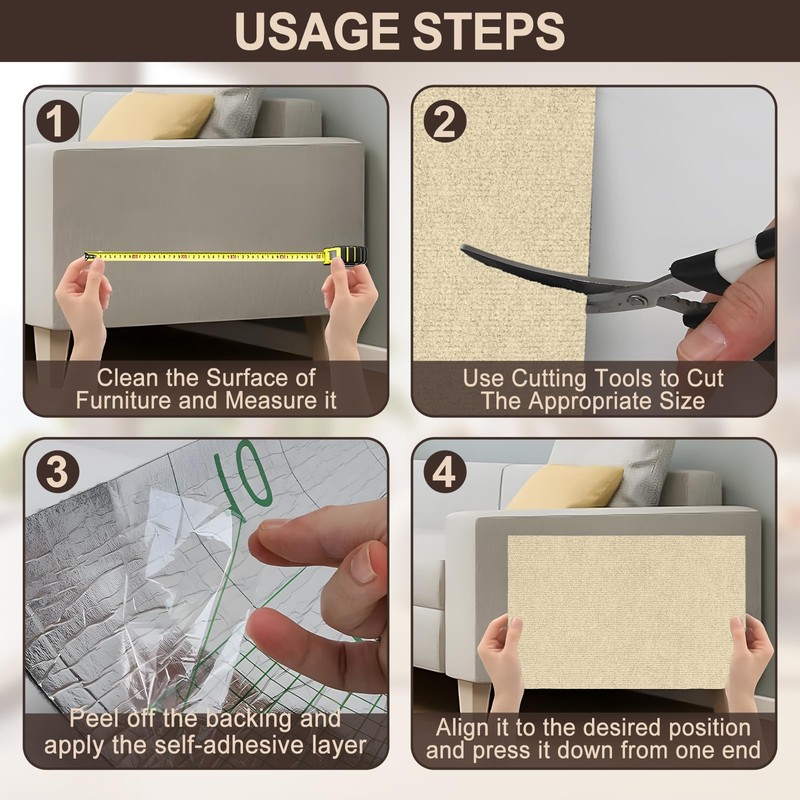 USAGE STEPS

1

Clean the Surface of Furniture and Measure it

2

Use Cutting Tools to Cut The Appropriate Size

3

10

Peel off the backing and apply the self-adhesive layer

4

Align it to the desired position and press it down from one end