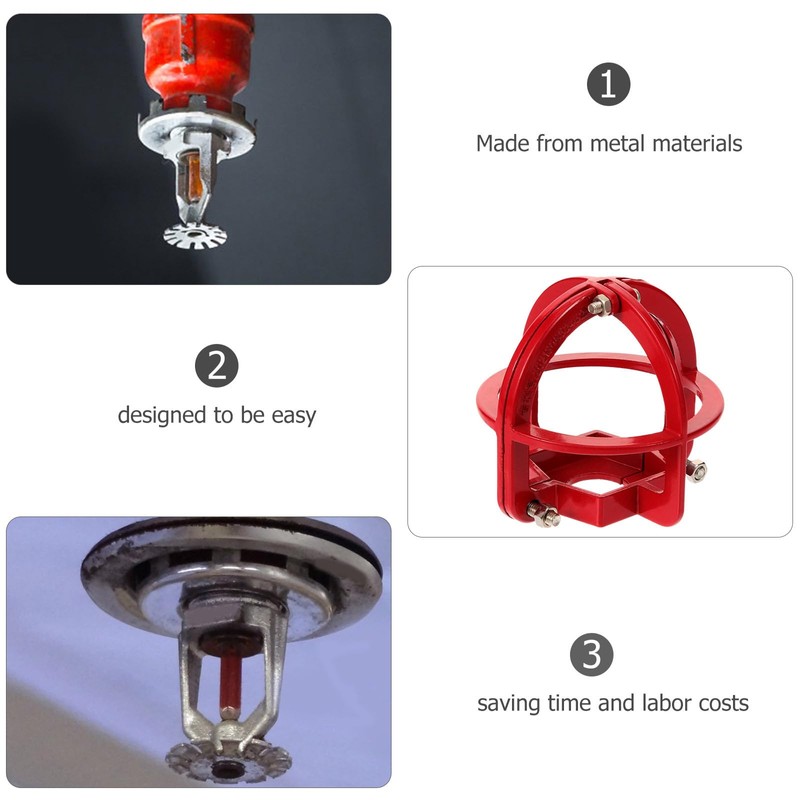 1

Made from metal materials

2

designed to be easy

3

saving time and labor costs