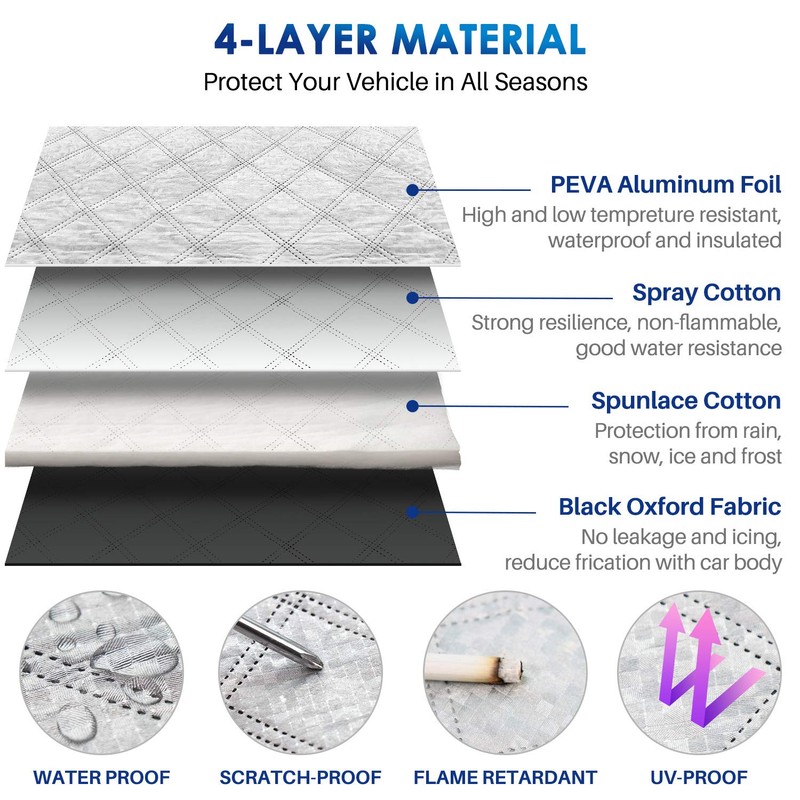 4-LAYER MATERIAL
Protect Your Vehicle in All Seasons

PEVA Aluminum Foil
High and low tempreture resistant, waterproof and insulated

Spray Cotton
Strong resilience, non-flammable, good water resistance

Spunlace Cotton
Protection from rain, snow, ice and frost

Black Oxford Fabric
No leakage and icing, reduce frication with car body

WATER PROOF

SCRATCH-PROOF

FLAME RETARDANT

UV-PROOF