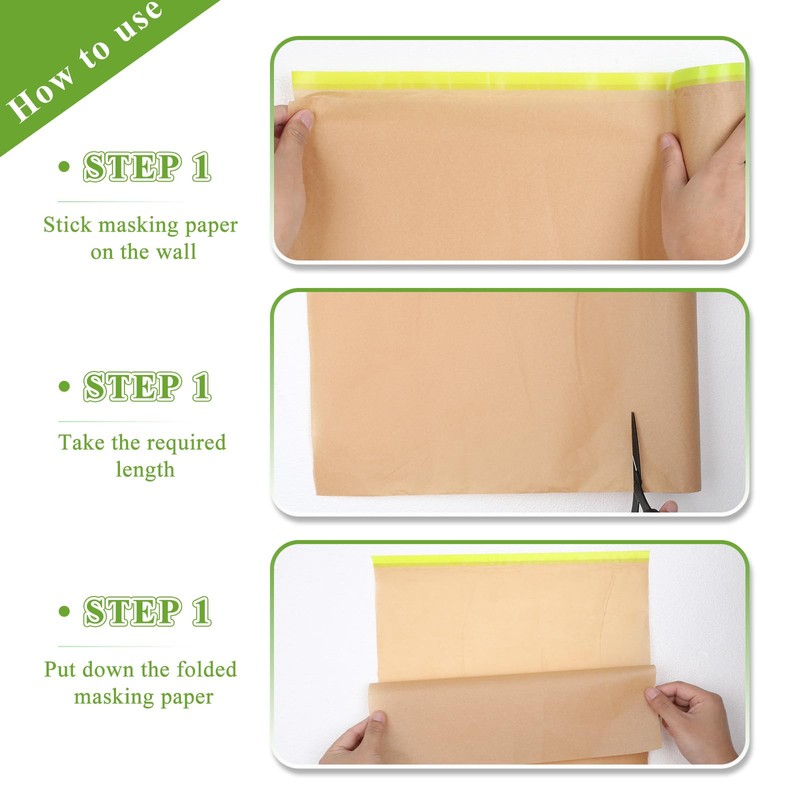 How to use

• STEP 1

Stick masking paper on the wall

• STEP 1

Take the required length

• STEP 1

Put down the folded masking paper