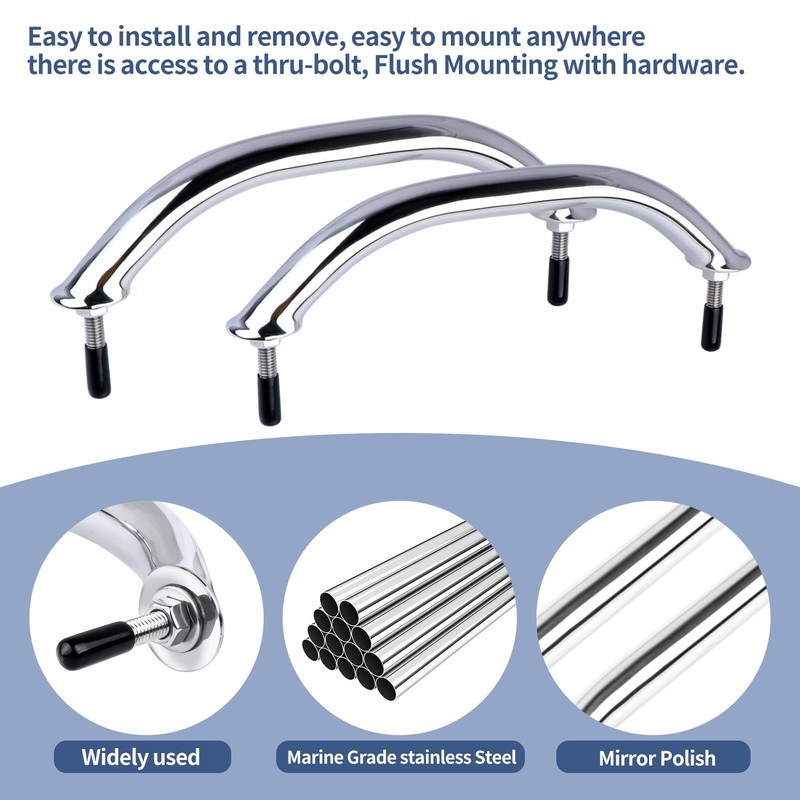 Easy to install and remove, easy to mount anywhere there is access to a thru-bolt, Flush Mounting with hardware.

Widely used

Marine Grade stainless Steel

Mirror Polish