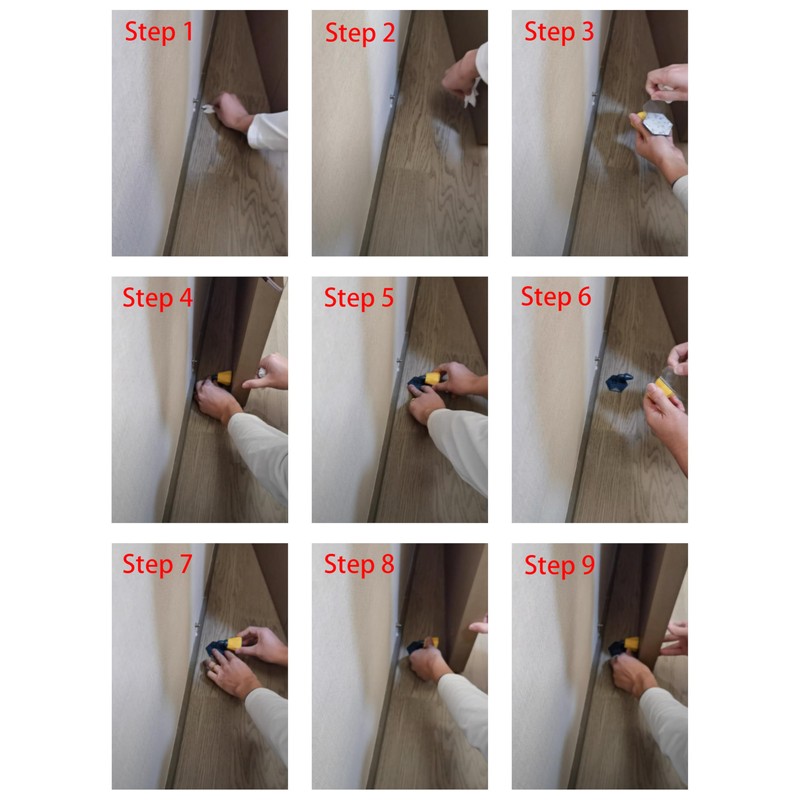 Step 1

Step 2

Step 3

Step 4

Step 5

Step 6

Step 7

Step 8

Step 9