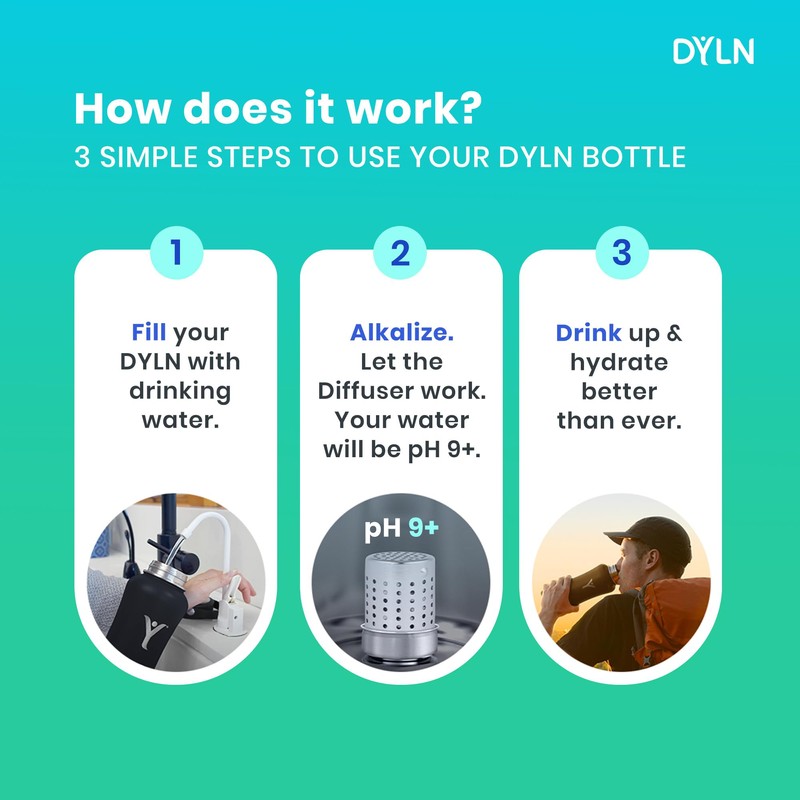 DYLN

How does it work?
3 SIMPLE STEPS TO USE YOUR DYLN BOTTLE

1

Fill your DYLN with drinking water.

2

Alkalize. Let the Diffuser work. Your water will be pH 9+.

pH 9+

3

Drink up & hydrate better than ever.