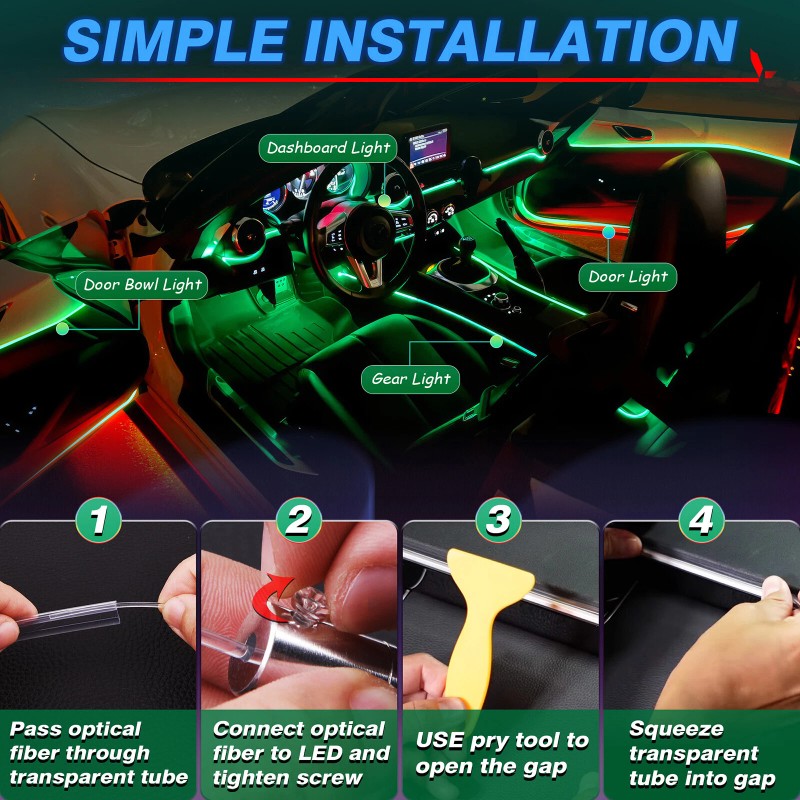 SIMPLE INSTALLATION

Dashboard Light

Door Bowl Light

Door Light

Gear Light

1

Pass optical fiber through transparent tube

2

Connect optical fiber to LED and tighten screw

3

USE pry tool to open the gap

4

Squeeze transparent tube into gap