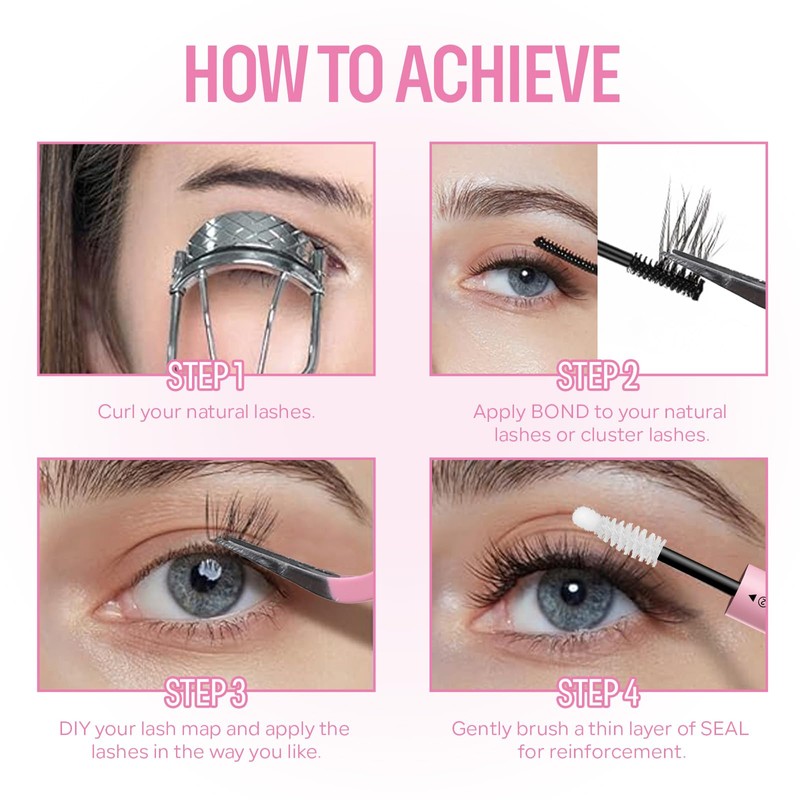 HOW TO ACHIEVE

STEP 1
Curl your natural lashes.

STEP 2
Apply BOND to your natural lashes or cluster lashes.

STEP 3
DIY your lash map and apply the lashes in the way you like.

STEP 4
Gently brush a thin layer of SEAL for reinforcement.