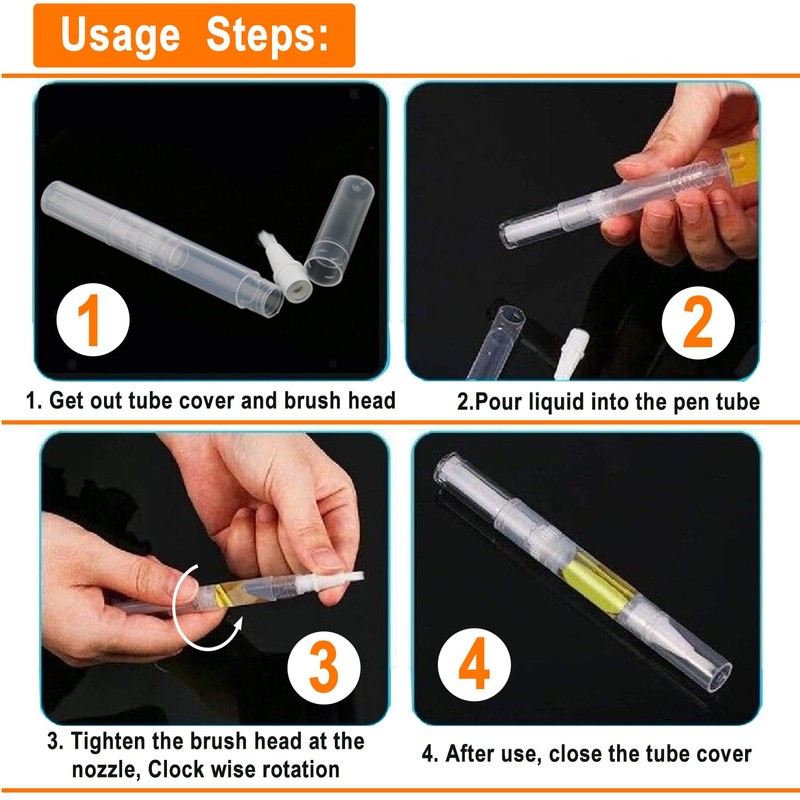 Usage Steps:

1

1. Get out tube cover and brush head

2

2.Pour liquid into the pen tube

3

3. Tighten the brush head at the nozzle, Clock wise rotation

4

4. After use, close the tube cover