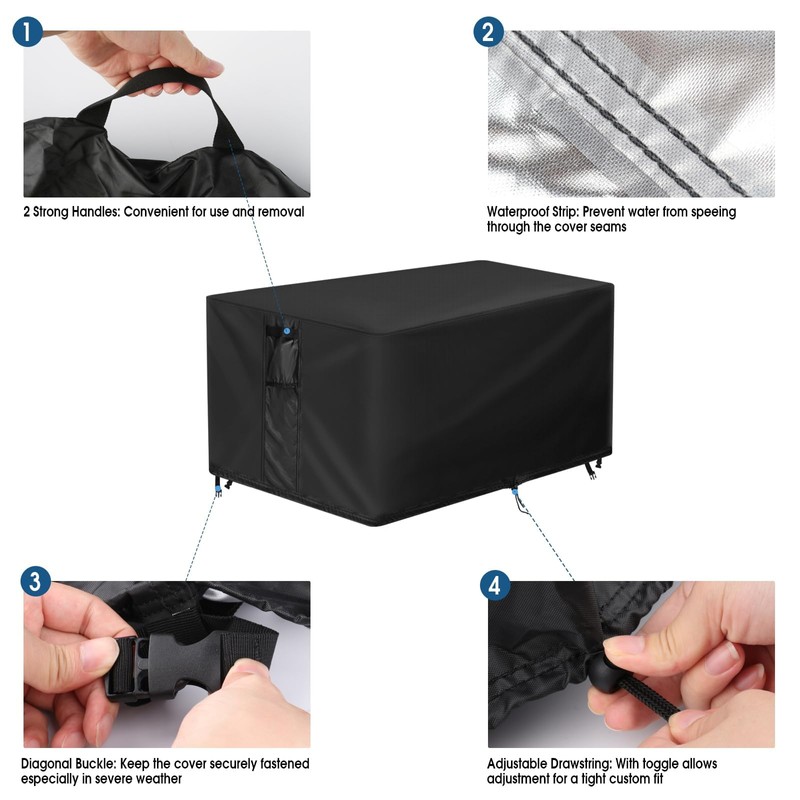 1

2 Strong Handles: Convenient for use and removal

2

Waterproof Strip: Prevent water from speeing through the cover seams

3

Diagonal Buckle: Keep the cover securely fastened especially in severe weather

4

Adjustable Drawstring: With toggle allows adjustment for a tight custom fit