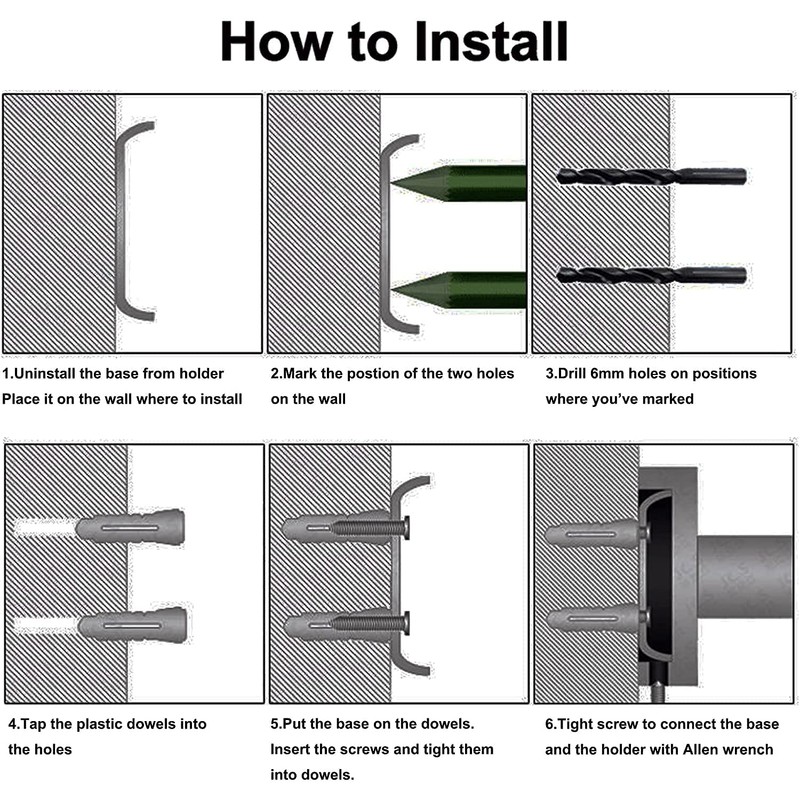 How to Install

1.Uninstall the base from holder
Place it on the wall where to install

2.Mark the postion of the two holes on the wall

3.Drill 6mm holes on positions where you've marked

4.Tap the plastic dowels into the holes

5.Put the base on the dowels.
Insert the screws and tight them into dowels.

6.Tight screw to connect the base and the holder with Allen wrench