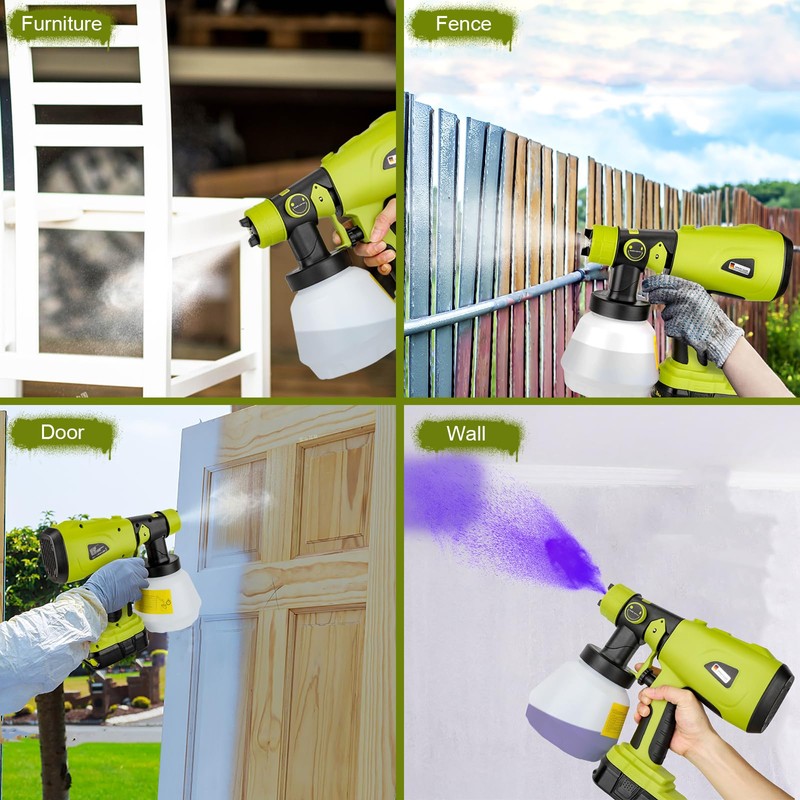 Furniture

Fence

Door

Wall